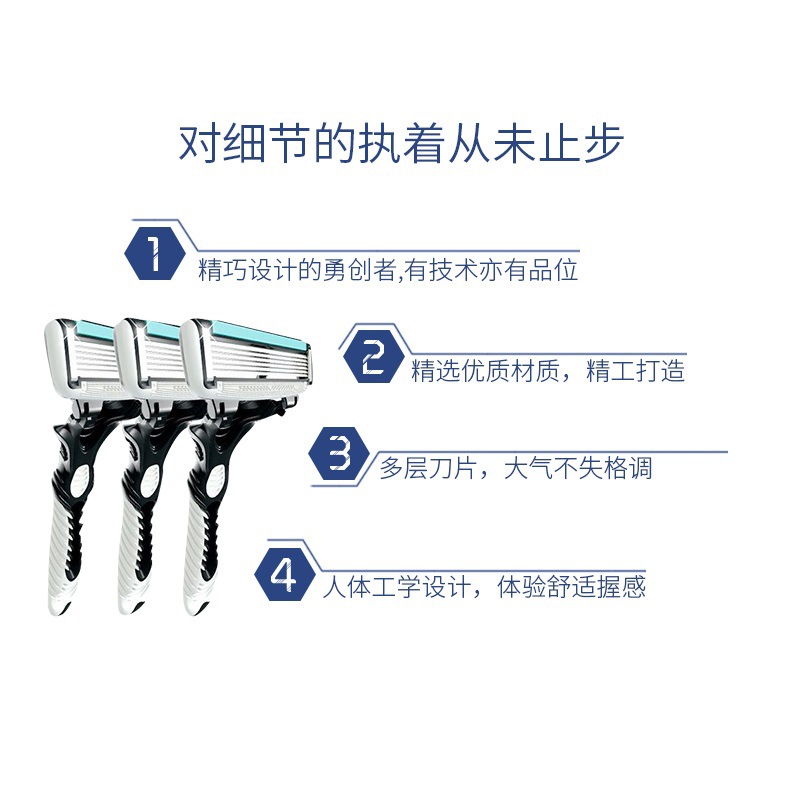 对细节的执着从未止步

1 精巧设计的勇创者,有技术亦有品位

2 精选优质材质，精工打造

3 多层刀片，大气不失格调

4 人体工学设计，体验舒适握感