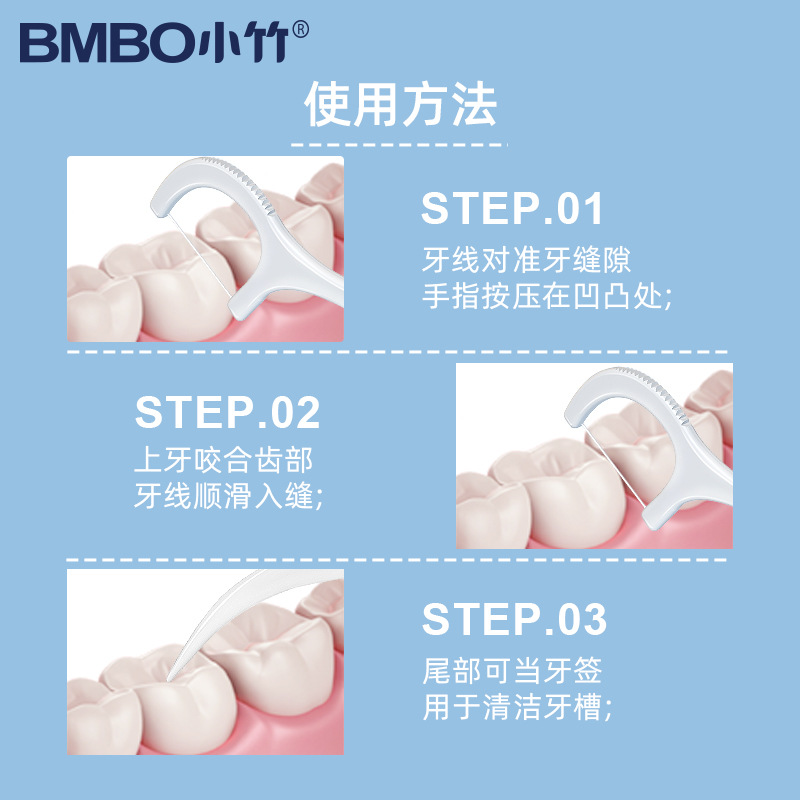 BMBO小竹®

使用方法

STEP.01
牙线对准牙缝隙
手指按压在凹凸处;

STEP.02
上牙咬合齿部
牙线顺滑入缝;

STEP.03
尾部可当牙签
用于清洁牙槽;