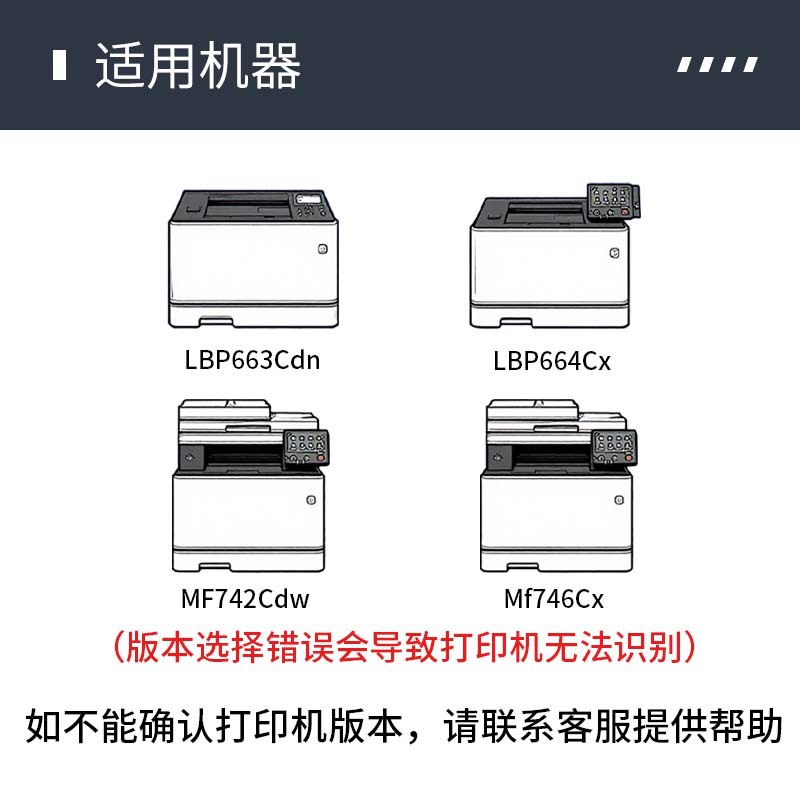 适用机器

LBP663Cdn

LBP664Cx

MF742Cdw

Mf746Cx

（版本选择错误会导致打印机无法识别）

如不能确认打印机版本，请联系客服提供帮助