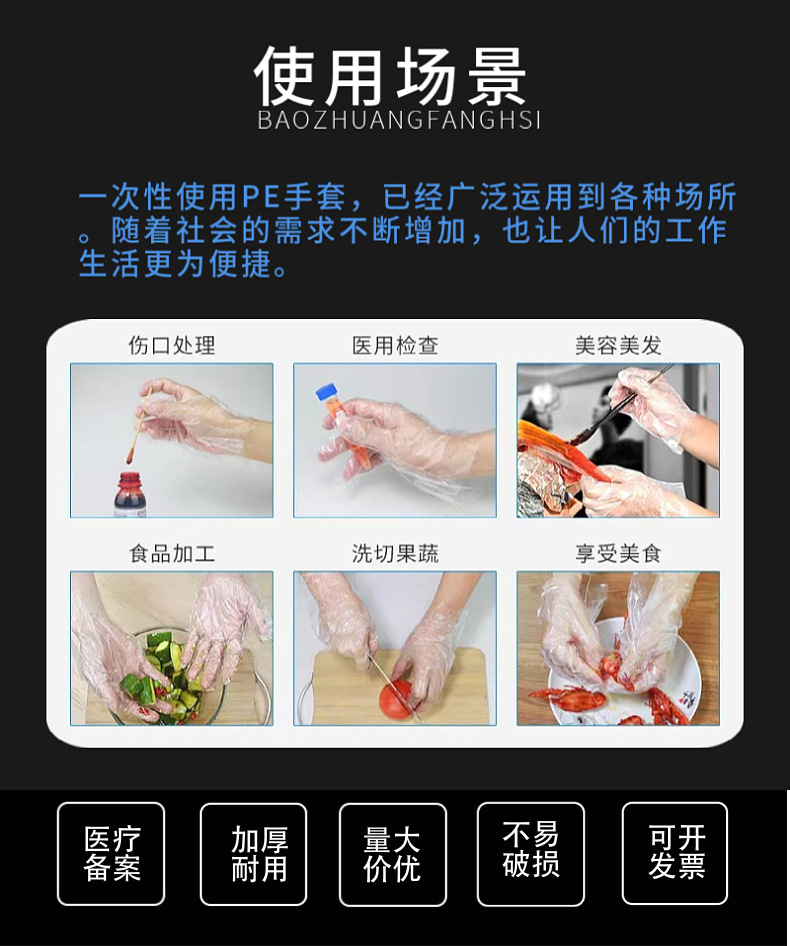 使用场景
BAOZHUANGFANGHSI

一次性使用PE手套，已经广泛运用到各种场所。随着社会的需求不断增加，也让人们的工作生活更为便捷。

伤口处理

医用检查

美容美发

食品加工

洗切果蔬

享受美食

医疗备案

加厚耐用

量大价优

不易破损

可开发票