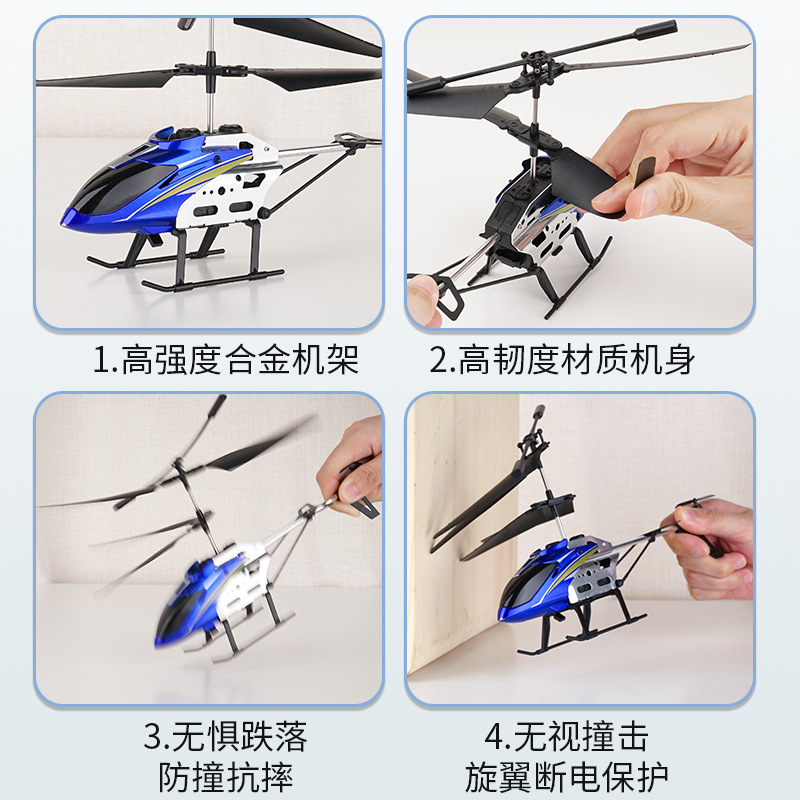 1.高强度合金机架

2.高韧度材质机身

3.无惧跌落
防撞抗摔

4.无视撞击
旋翼断电保护