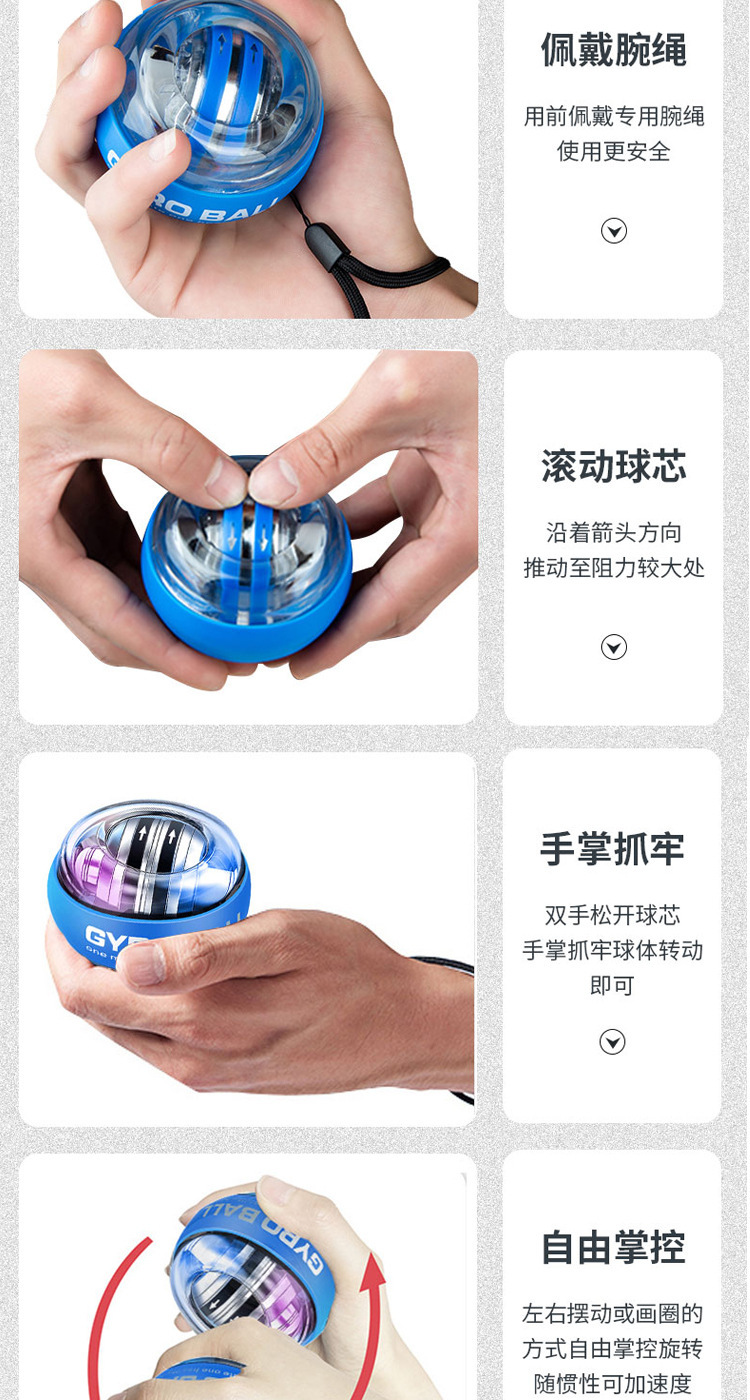 GYRO BALL

佩戴腕绳

用前佩戴专用腕绳
使用更安全

滚动球芯

沿着箭头方向
推动至阻力较大处

GY

手掌抓牢

双手松开球芯
手掌抓牢球体转动
即可

GYRO BALL

自由掌控

左右摆动或画圈的
方式自由掌控旋转
随惯性可加速度