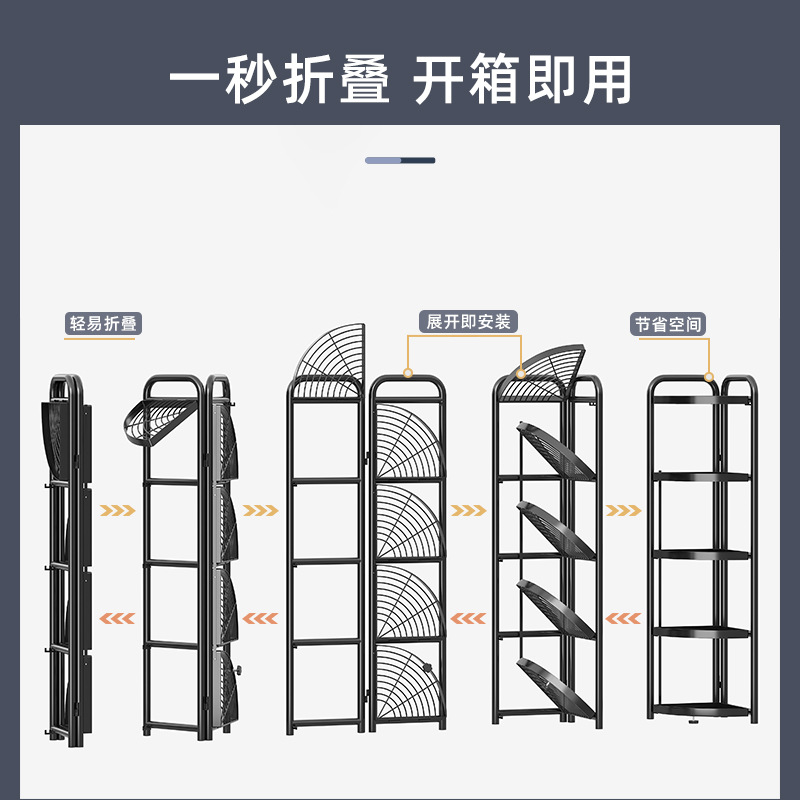 一秒折叠 开箱即用

轻易折叠

展开即安装

节省空间