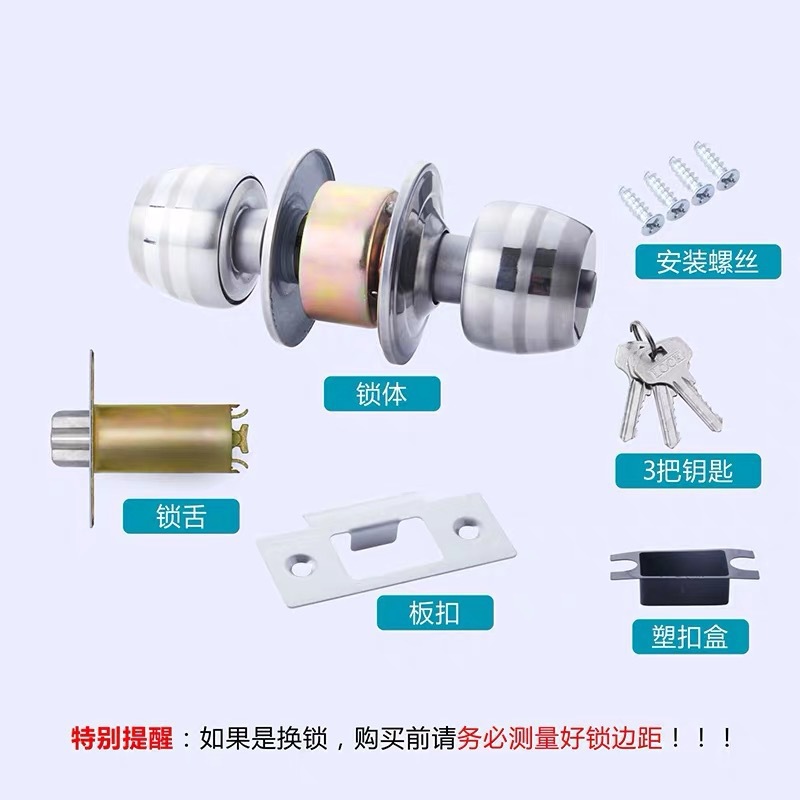 安装螺丝

锁体

3把钥匙

锁舌

板扣

塑扣盒

特别提醒：如果是换锁，购买前请务必测量好锁边距！！！