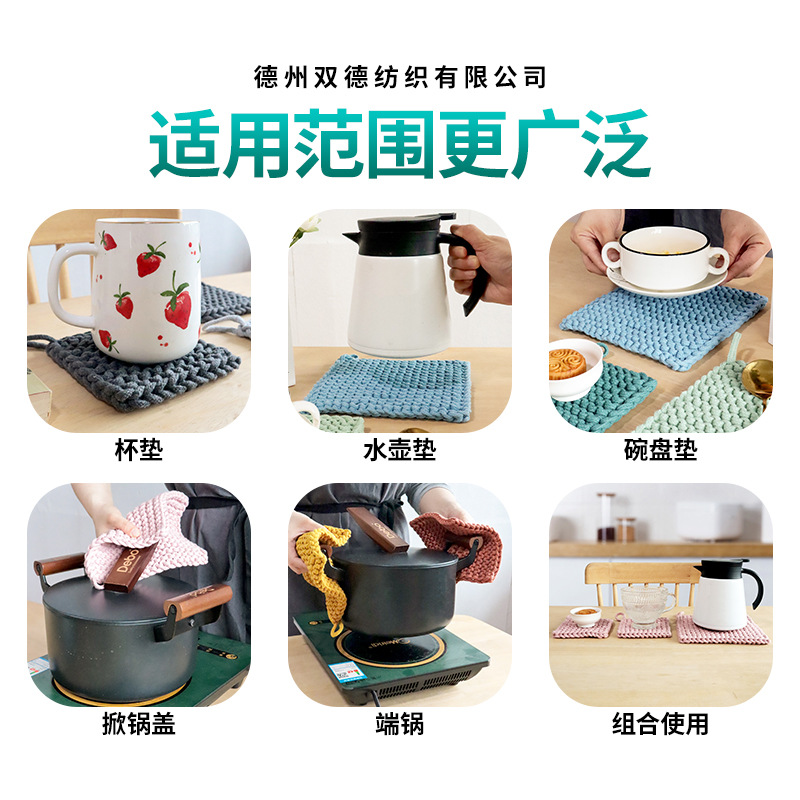 德州双德纺织有限公司

适用范围更广泛

杯垫

水壶垫

碗盘垫

Debo

掀锅盖

端锅

组合使用