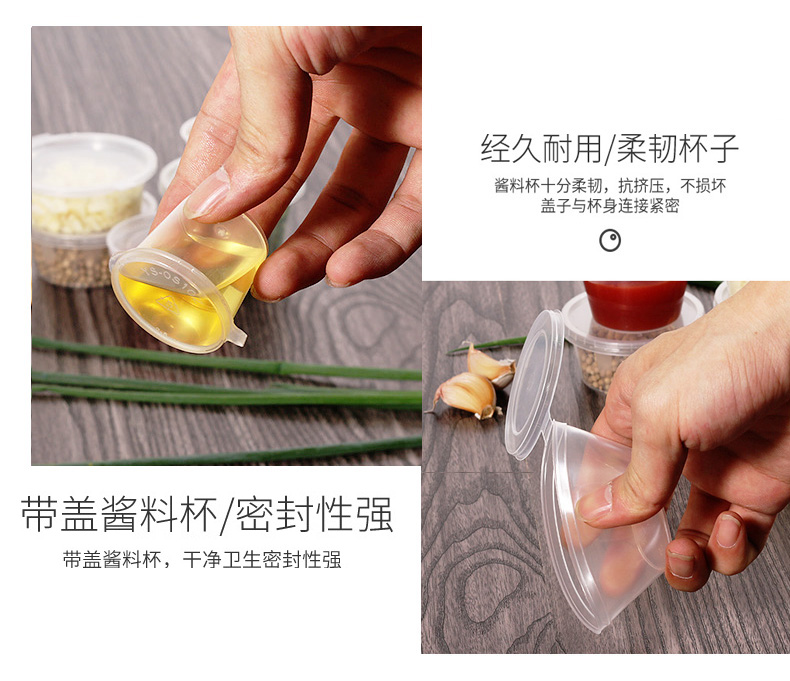 经久耐用/柔韧杯子

酱料杯十分柔韧，抗挤压，不损坏
盖子与杯身连接紧密

带盖酱料杯/密封性强

带盖酱料杯，干净卫生密封性强