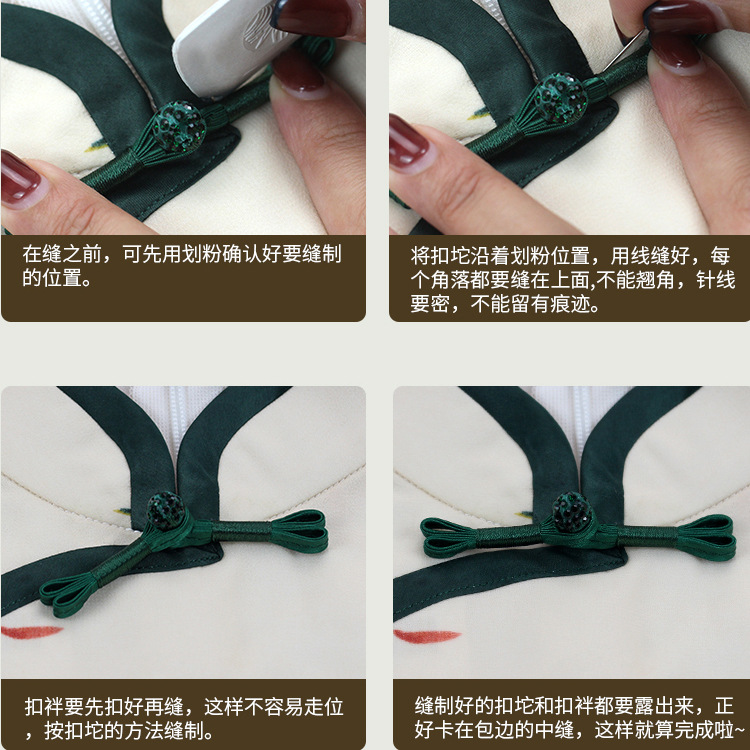 在缝之前，可先用划粉确认好要缝制的位置。

将扣坨沿着划粉位置，用线缝好，每个角落都要缝在上面,不能翘角，针线要密，不能留有痕迹。

扣袢要先扣好再缝，这样不容易走位，按扣坨的方法缝制。

缝制好的扣坨和扣袢都要露出来，正好卡在包边的中缝，这样就算完成啦~