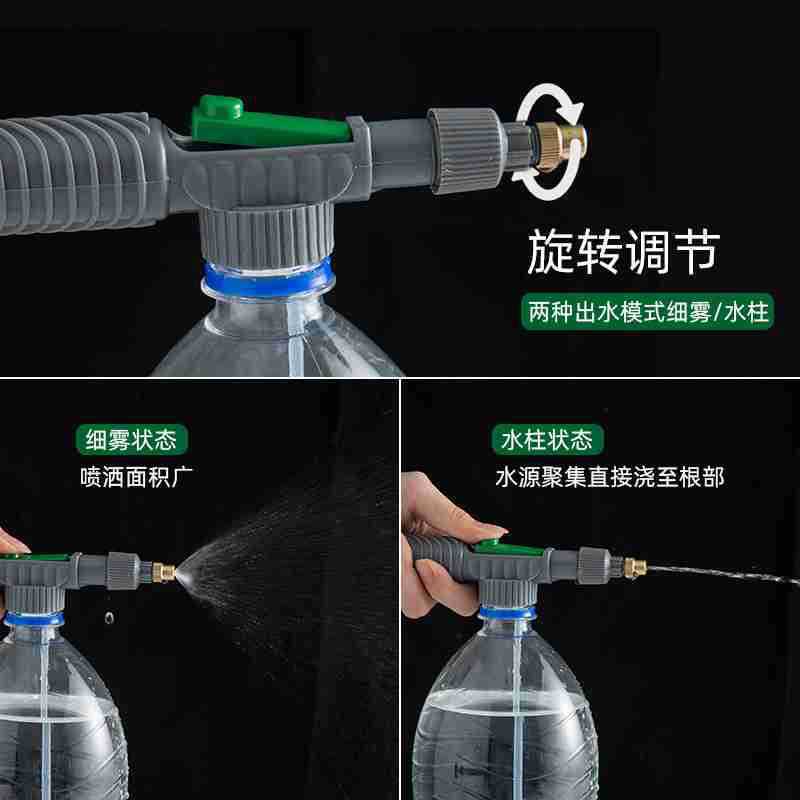 旋转调节

两种出水模式细雾/水柱

细雾状态

喷洒面积广

水柱状态

水源聚集直接浇至根部