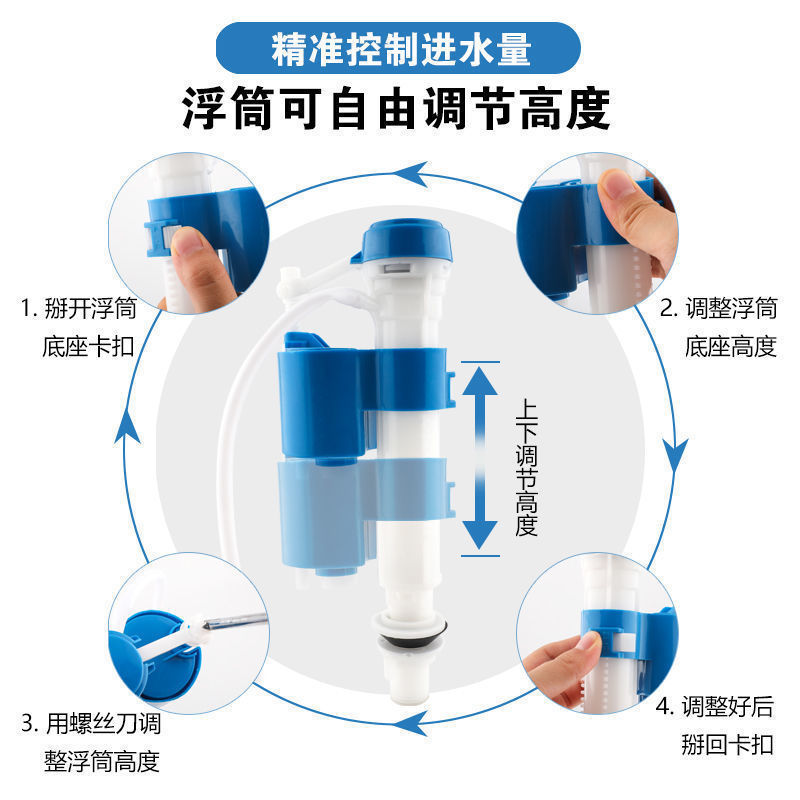 精准控制进水量

浮筒可自由调节高度

1. 掰开浮筒底座卡扣

2. 调整浮筒底座高度

上下调节高度

3. 用螺丝刀调整浮筒高度

4. 调整好后掰回卡扣