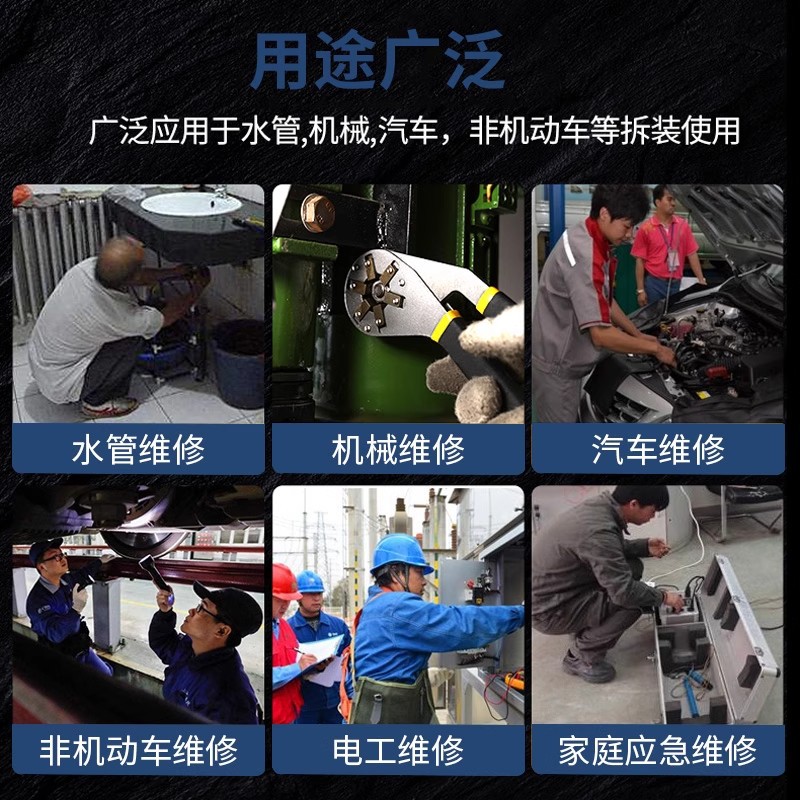 用途广泛

广泛应用于水管,机械,汽车，非机动车等拆装使用

水管维修

机械维修

汽车维修

非机动车维修

电工维修

家庭应急维修