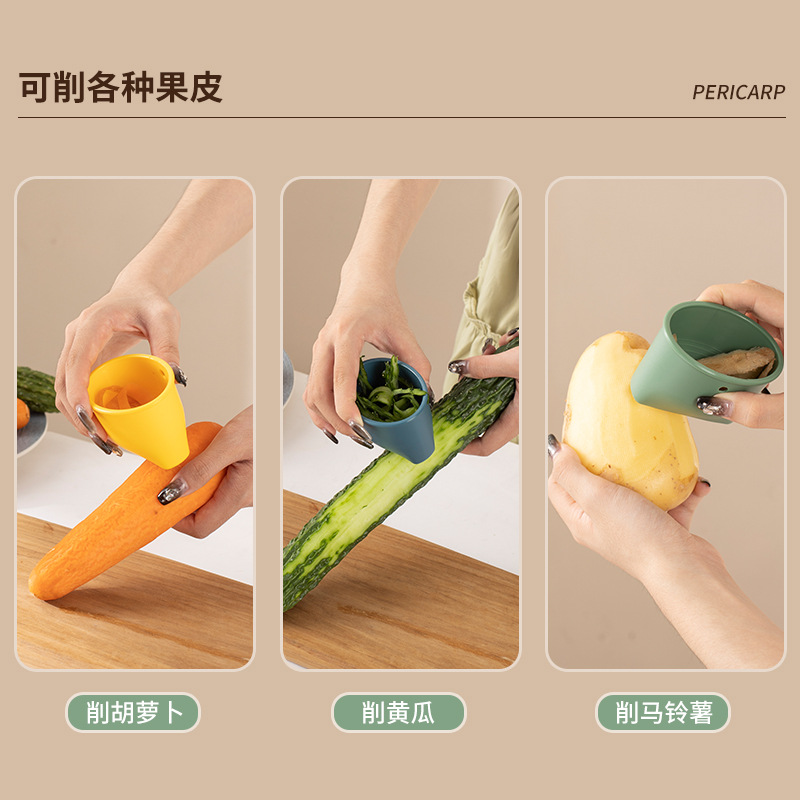 可削各种果皮

PERICARP

削胡萝卜

削黄瓜

削马铃薯