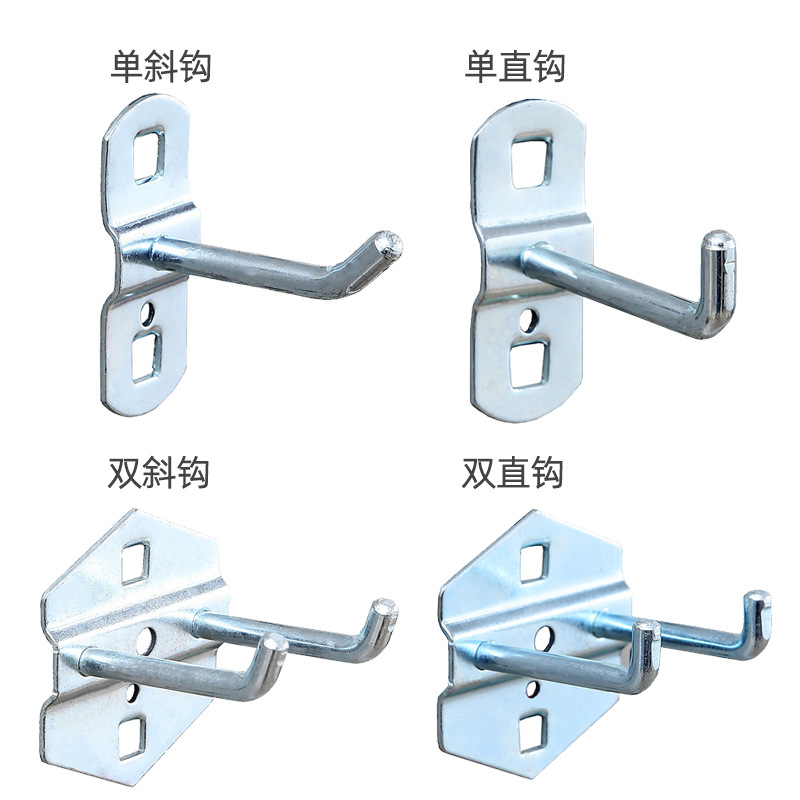 单斜钩

单直钩

双斜钩

双直钩