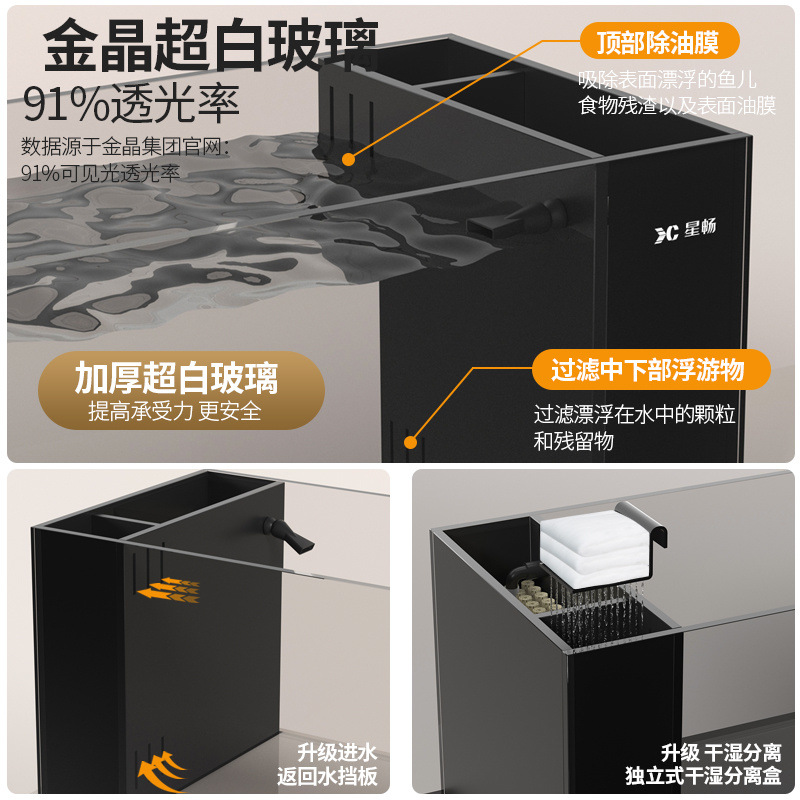 金晶超白玻璃
91%透光率
数据源于金晶集团官网：91%可见光透光率

顶部除油膜
吸除表面漂浮的鱼儿食物残渣以及表面油膜

XC 星畅

加厚超白玻璃
提高承受力 更安全

过滤中下部浮游物
过滤漂浮在水中的颗粒和残留物

升级进水
返回水挡板

升级 干湿分离
独立式干湿分离盒