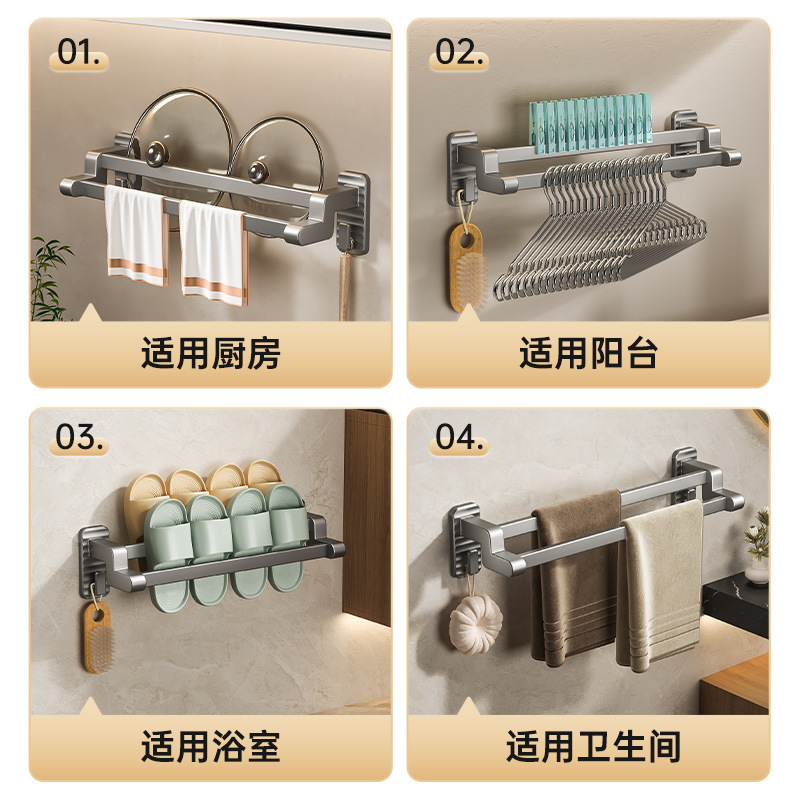 01.

适用厨房

02.

适用阳台

03.

适用浴室

04.

适用卫生间