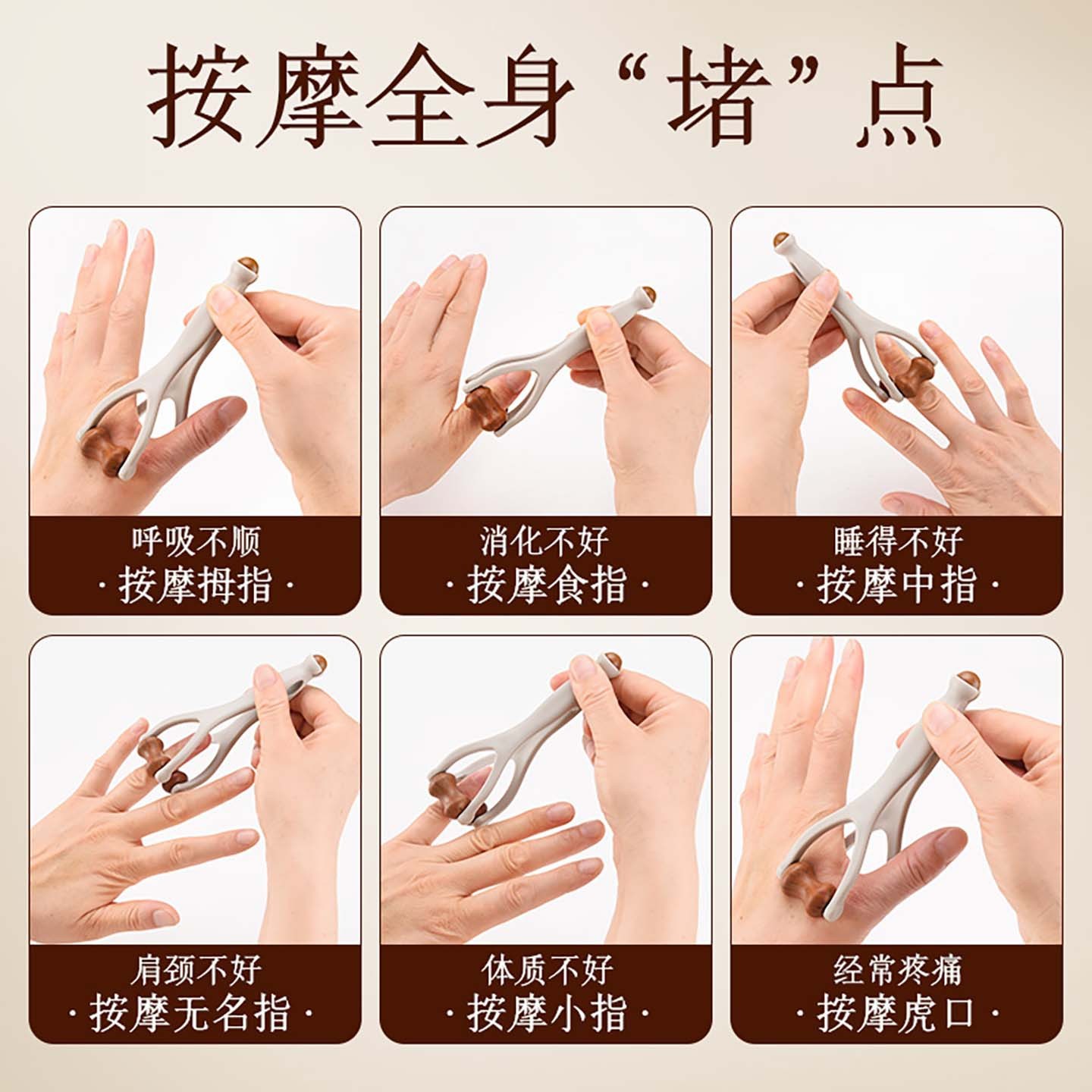 按摩全身“堵”点

呼吸不顺
· 按摩拇指 ·

消化不好
· 按摩食指 ·

睡得不好
· 按摩中指 ·

肩颈不好
· 按摩无名指 ·

体质不好
· 按摩小指 ·

经常疼痛
· 按摩虎口 ·