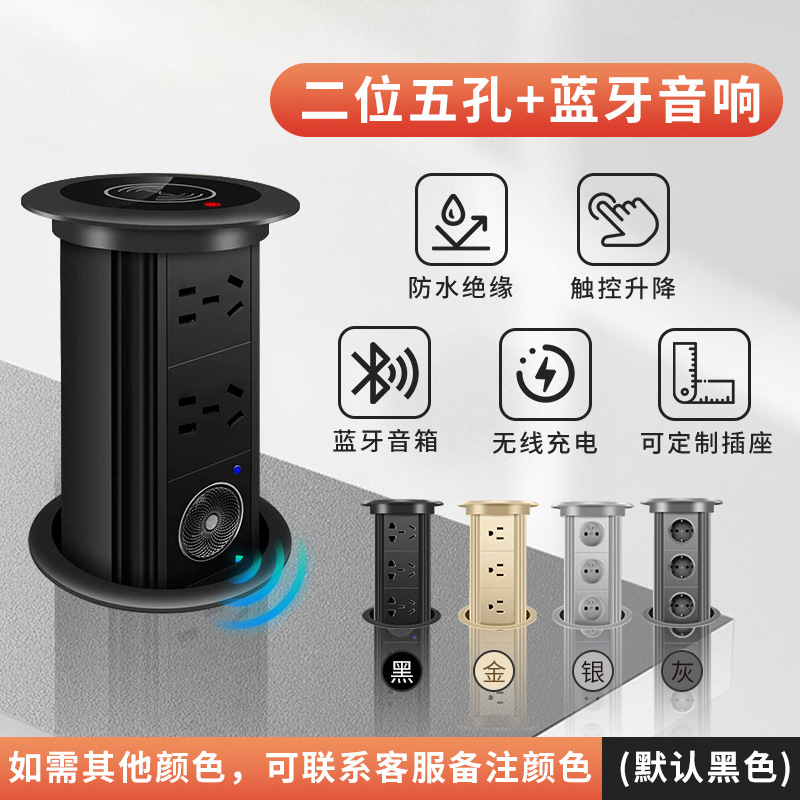 二位五孔+蓝牙音响

防水绝缘

触控升降

蓝牙音箱

无线充电

可定制插座

黑

金

银

灰

如需其他颜色，可联系客服备注颜色

(默认黑色)