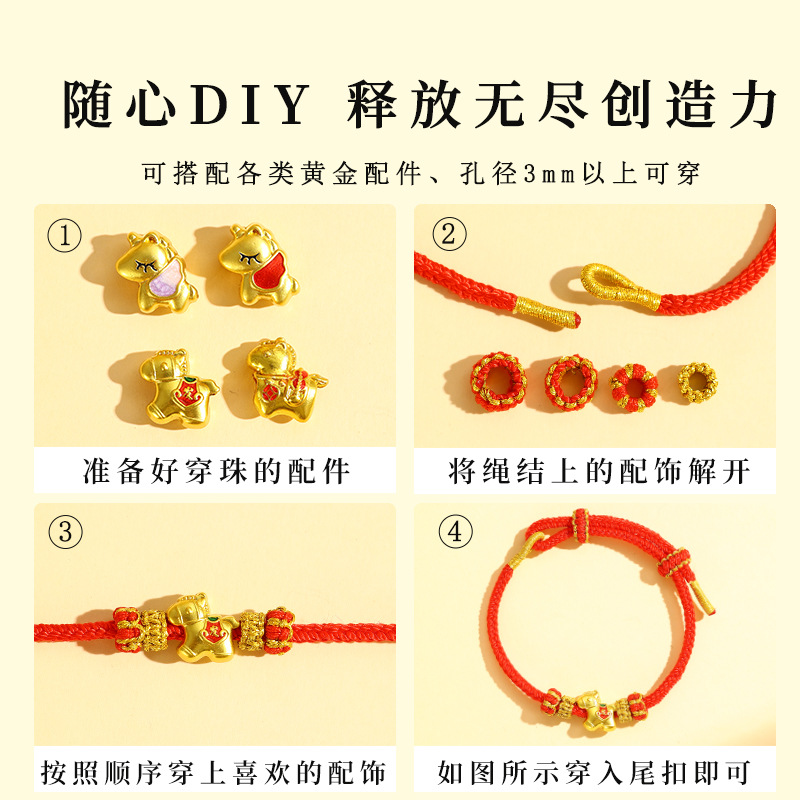 随心DIY 释放无尽创造力

可搭配各类黄金配件、孔径3mm以上可穿

①

准备好穿珠的配件

②

将绳结上的配饰解开

③

按照顺序穿上喜欢的配饰

④

如图所示穿入尾扣即可