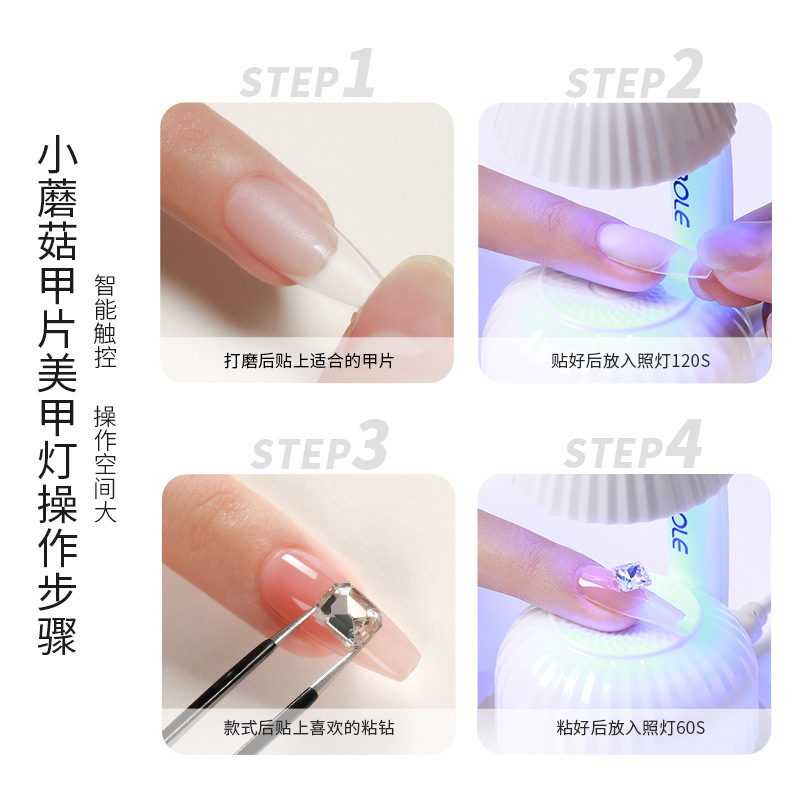 小蘑菇甲片美甲灯操作步骤

智能触控

操作空间大

STEP1

打磨后贴上适合的甲片

STEP2

OLE

贴好后放入照灯120S

STEP3

款式后贴上喜欢的粘钻

STEP4

OLE

粘好后放入照灯60S