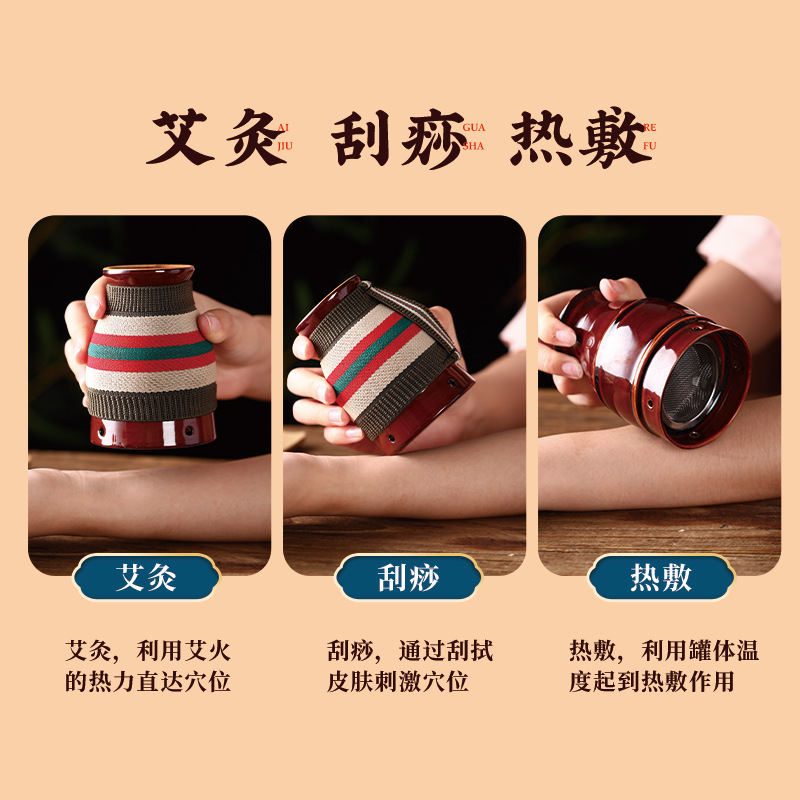 艾灸 AI JIU 刮痧 GUA SHA 热敷 RE FU

艾灸

艾灸，利用艾火的热力直达穴位

刮痧

刮痧，通过刮拭皮肤刺激穴位

热敷

热敷，利用罐体温度起到热敷作用