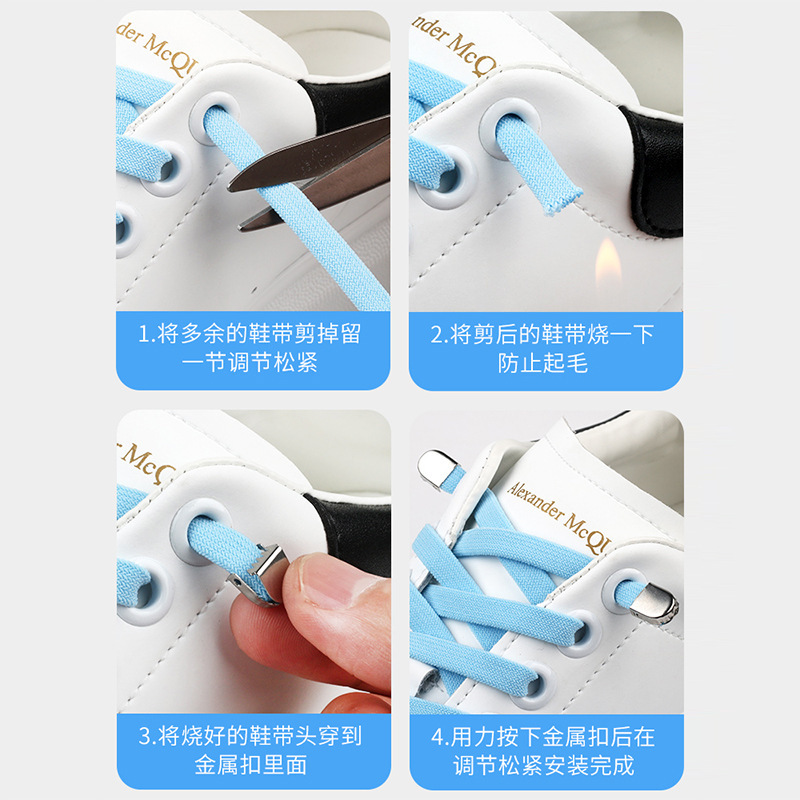 nder McQ

1.将多余的鞋带剪掉留一节调节松紧

nder McQ

2.将剪后的鞋带烧一下防止起毛

r McQ

3.将烧好的鞋带头穿到金属扣里面

Alexander McQ

4.用力按下金属扣后在调节松紧安装完成