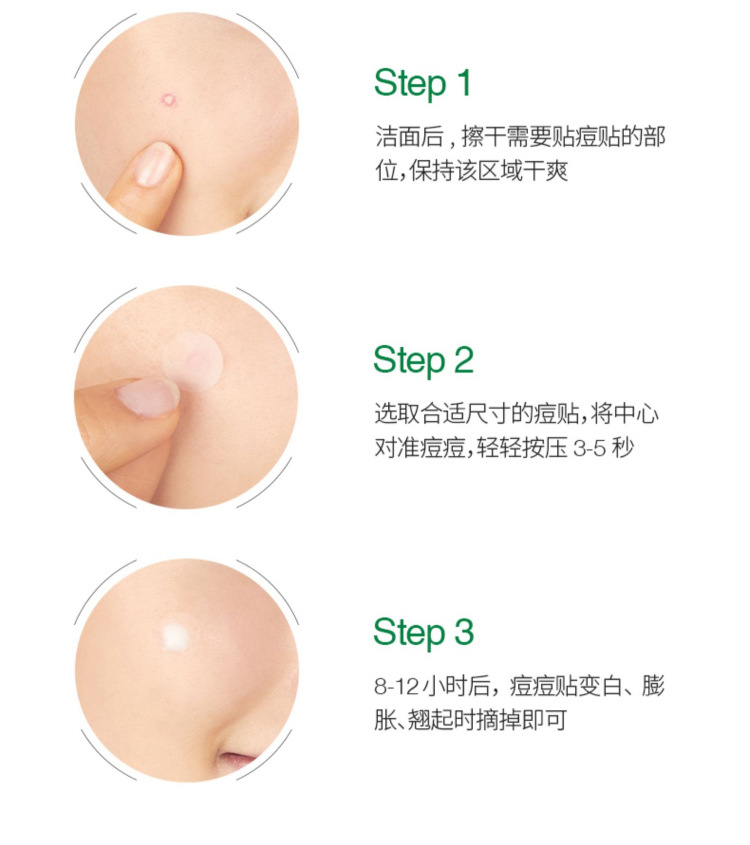 Step 1

洁面后，擦干需要贴痘贴的部位,保持该区域干爽

Step 2

选取合适尺寸的痘贴,将中心对准痘痘,轻轻按压 3-5 秒

Step 3

8-12 小时后，痘痘贴变白、膨胀、翘起时摘掉即可