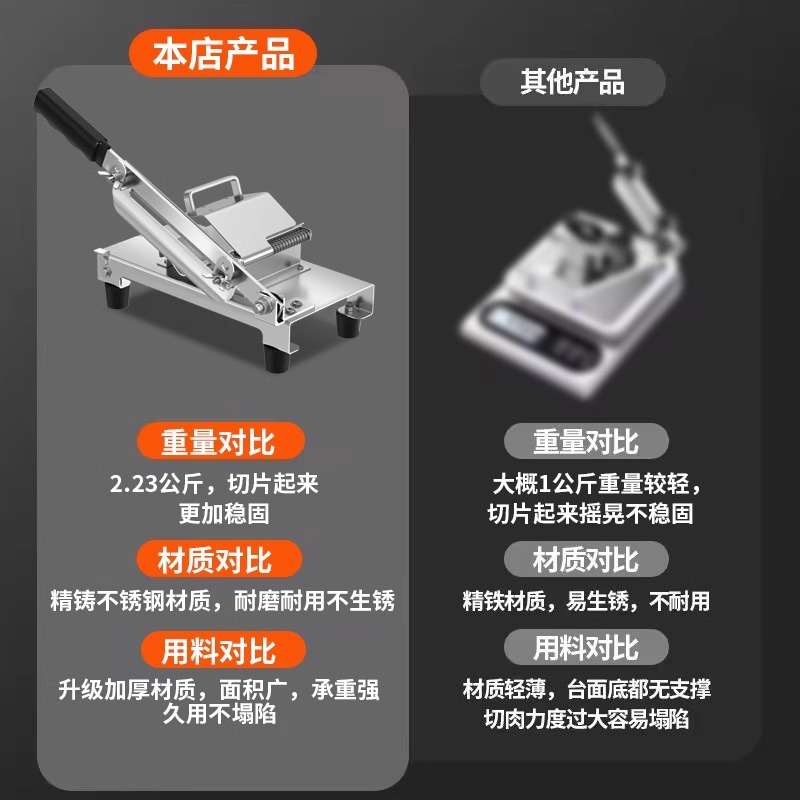 本店产品

重量对比
2.23公斤，切片起来更加稳固

材质对比
精铸不锈钢材质，耐磨耐用不生锈

用料对比
升级加厚材质，面积广，承重强久用不塌陷

其他产品

重量对比
大概1公斤重量较轻，切片起来摇晃不稳固

材质对比
精铁材质，易生锈，不耐用

用料对比
材质轻薄，台面底都无支撑切肉力度过大容易塌陷