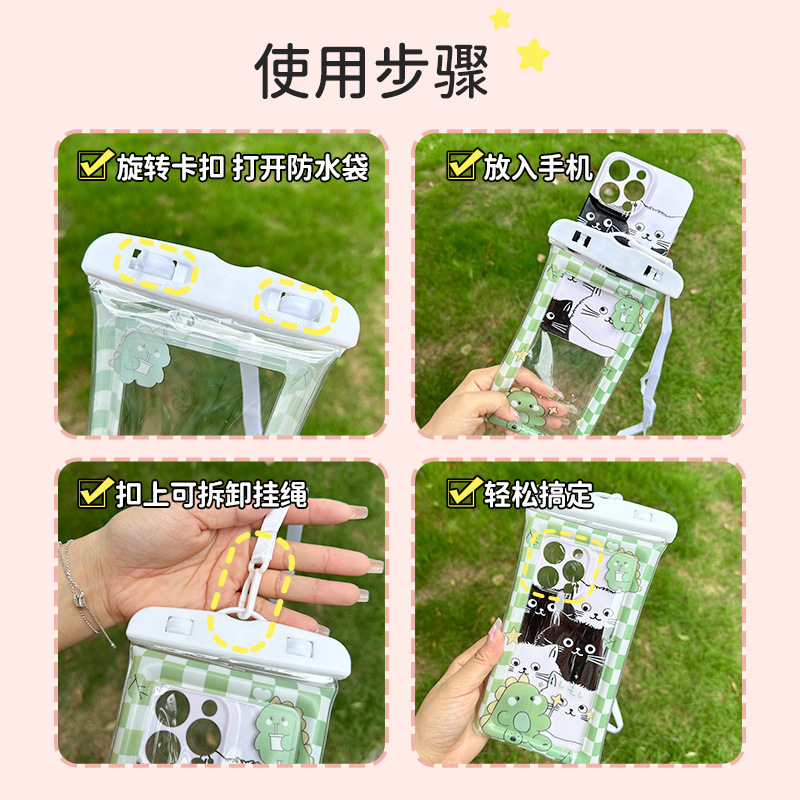 使用步骤

旋转卡扣 打开防水袋

放入手机

扣上可拆卸挂绳

轻松搞定