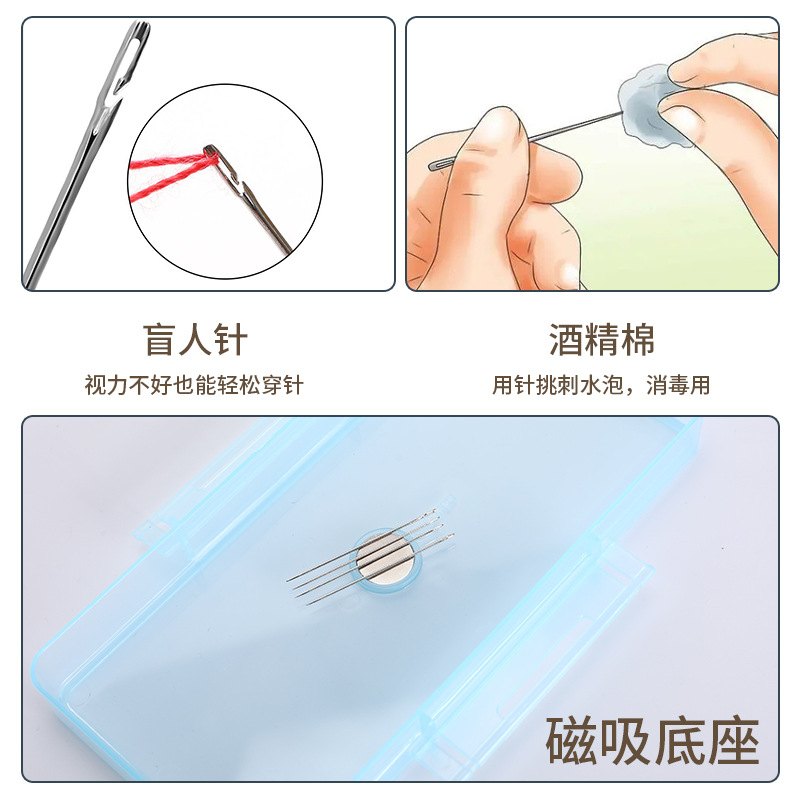 盲人针
视力不好也能轻松穿针

酒精棉
用针挑刺水泡，消毒用

磁吸底座