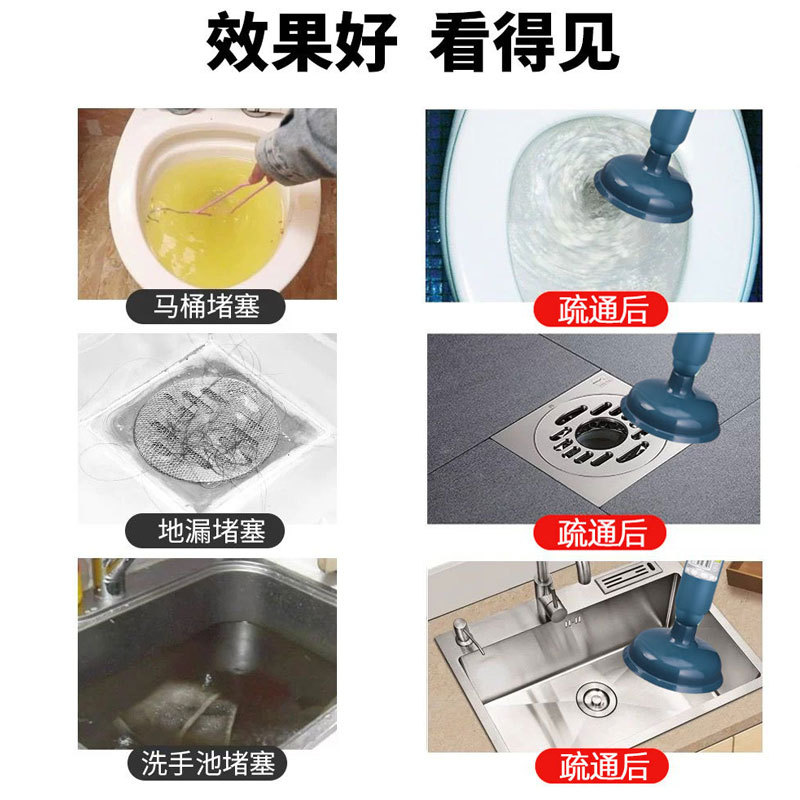 效果好 看得见

马桶堵塞

疏通后

地漏堵塞

疏通后

洗手池堵塞

疏通后