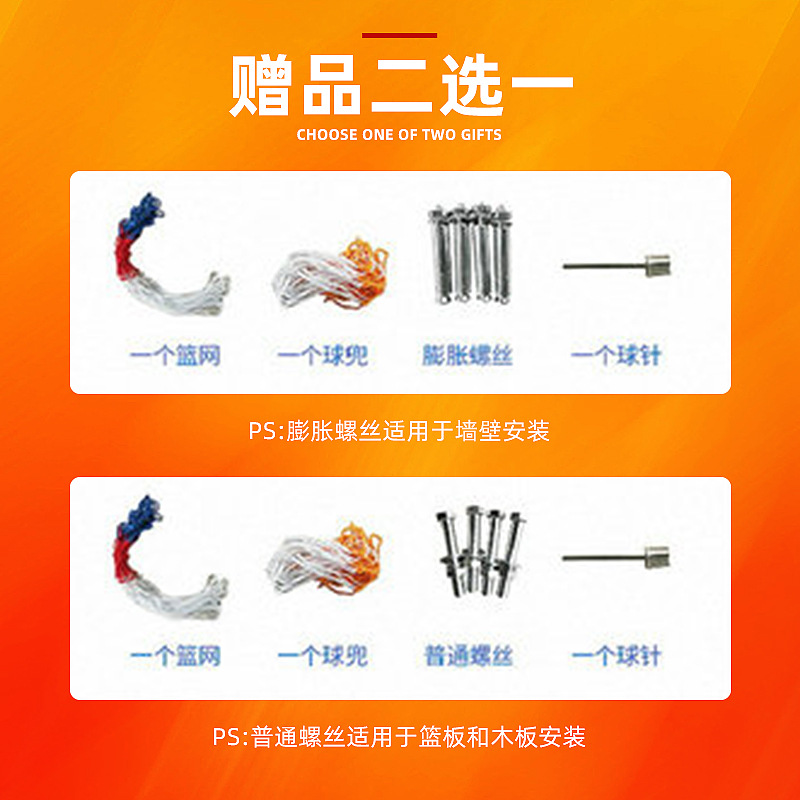 赠品二选一
CHOOSE ONE OF TWO GIFTS

一个篮网
一个球兜
膨胀螺丝
一个球针

PS:膨胀螺丝适用于墙壁安装

一个篮网
一个球兜
普通螺丝
一个球针

PS:普通螺丝适用于篮板和木板安装