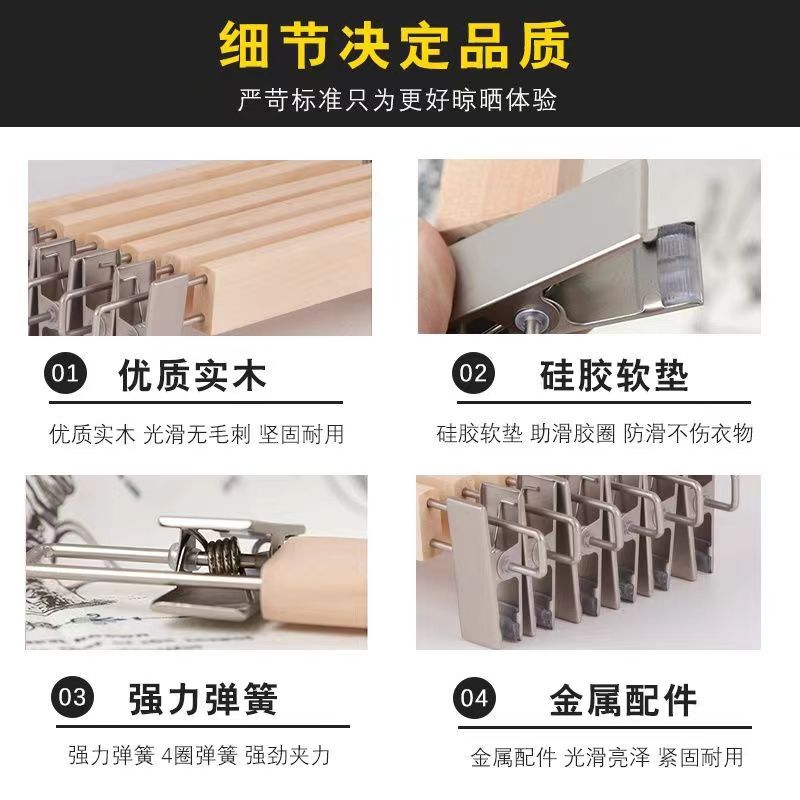 细节决定品质
严苛标准只为更好晾晒体验

01 优质实木
优质实木 光滑无毛刺 坚固耐用

02 硅胶软垫
硅胶软垫 助滑胶圈 防滑不伤衣物

03 强力弹簧
强力弹簧 4圈弹簧 强劲夹力

04 金属配件
金属配件 光滑亮泽 紧固耐用