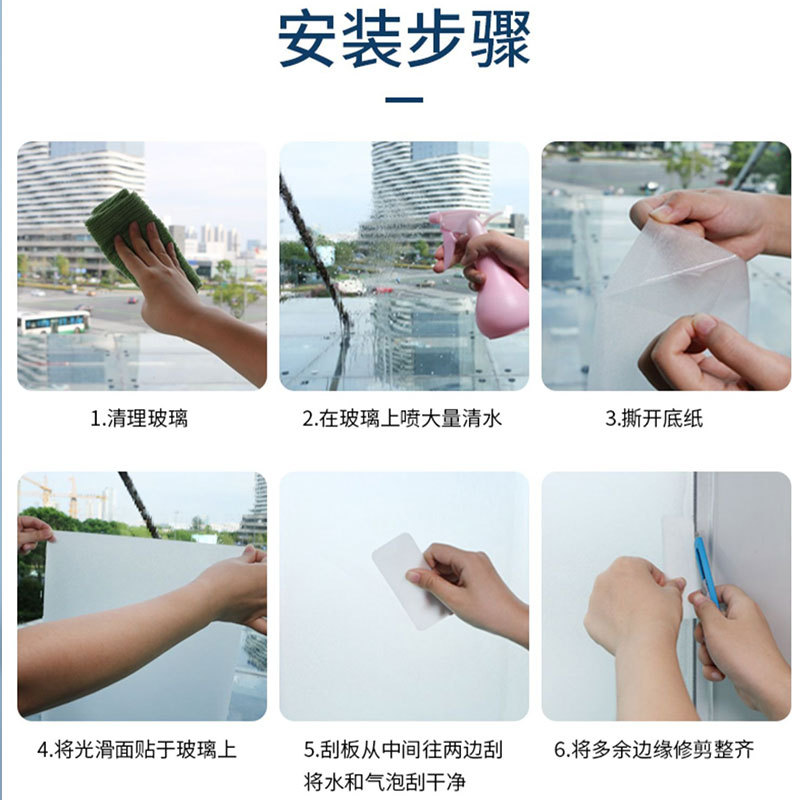 安装步骤

1.清理玻璃

2.在玻璃上喷大量清水

3.撕开底纸

4.将光滑面贴于玻璃上

5.刮板从中间往两边刮将水和气泡刮干净

6.将多余边缘修剪整齐