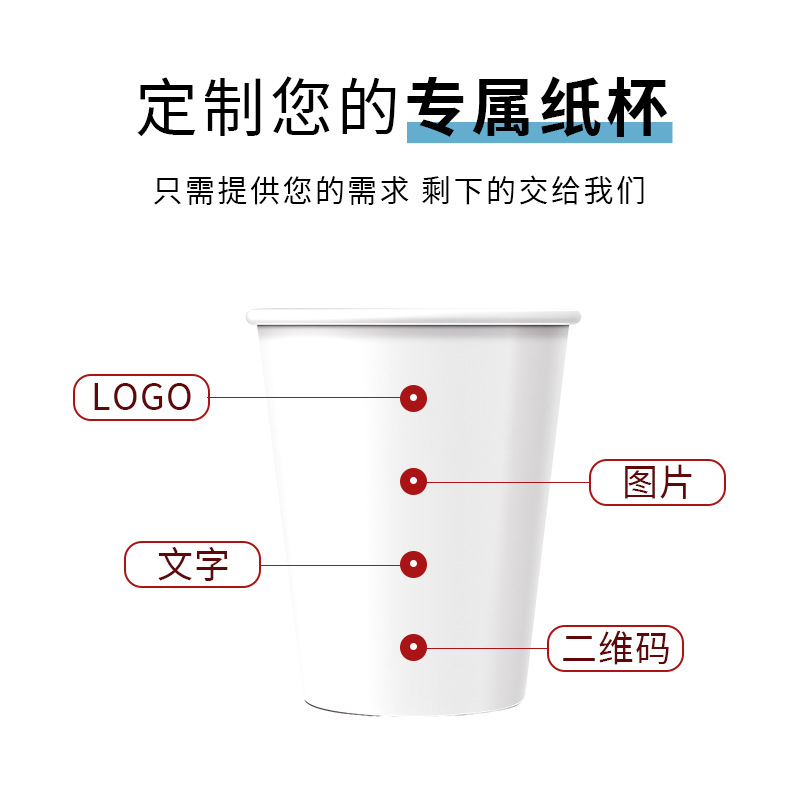 定制您的专属纸杯

只需提供您的需求 剩下的交给我们

LOGO

图片

文字

二维码