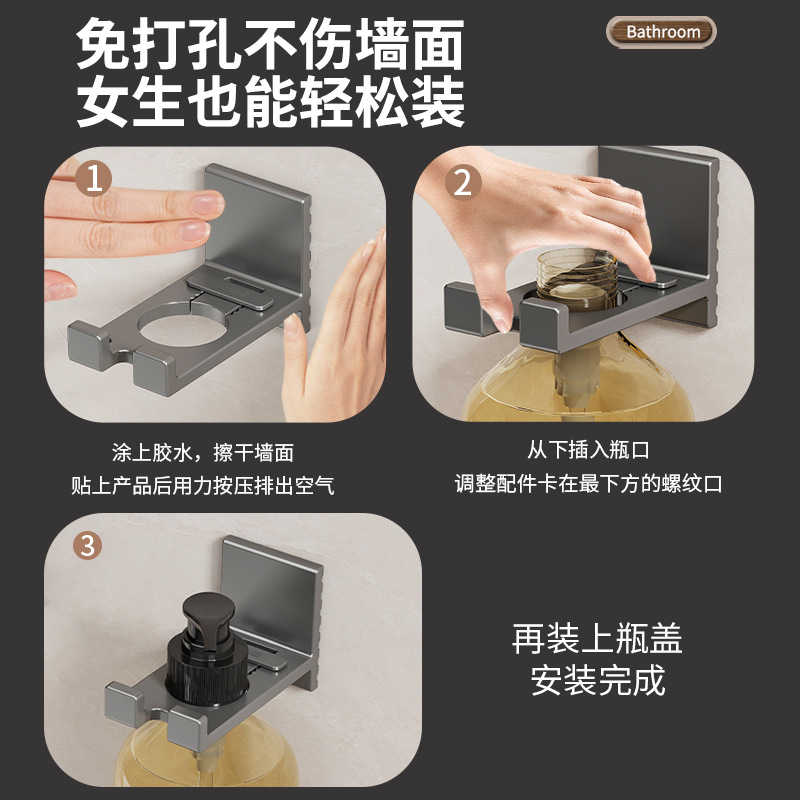 免打孔不伤墙面
女生也能轻松装

Bathroom

1

涂上胶水，擦干墙面
贴上产品后用力按压排出空气

2

从下插入瓶口
调整配件卡在最下方的螺纹口

3

再装上瓶盖
安装完成