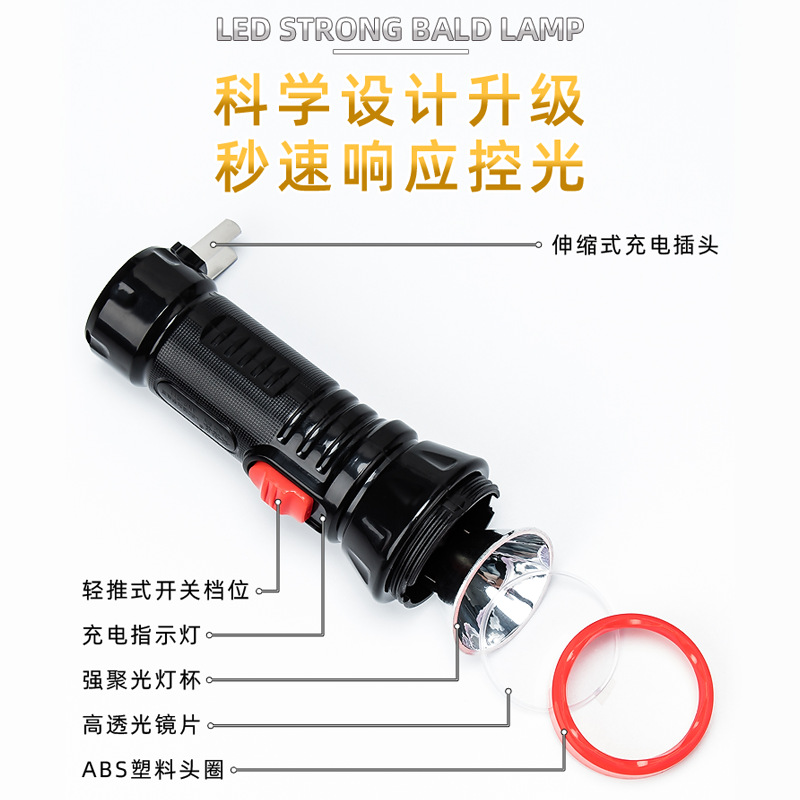 LED STRONG BALD LAMP

科学设计升级
秒速响应控光

伸缩式充电插头

轻推式开关档位

充电指示灯

强聚光灯杯

高透光镜片

ABS塑料头圈