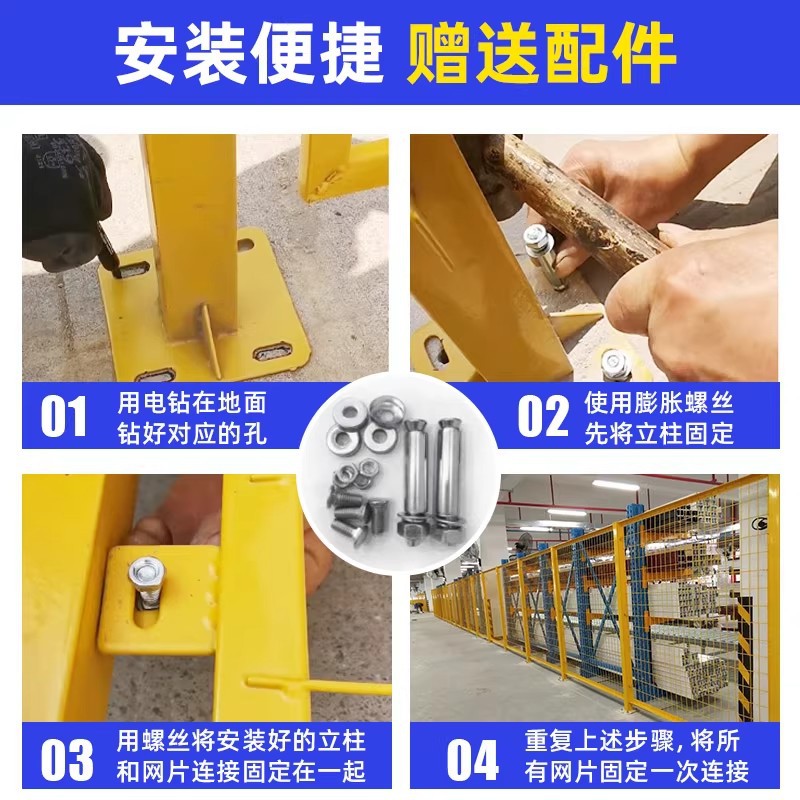 安装便捷 赠送配件

01 用电钻在地面钻好对应的孔

02 使用膨胀螺丝先将立柱固定

03 用螺丝将安装好的立柱和网片连接固定在一起

04 重复上述步骤，将所有网片固定一次连接