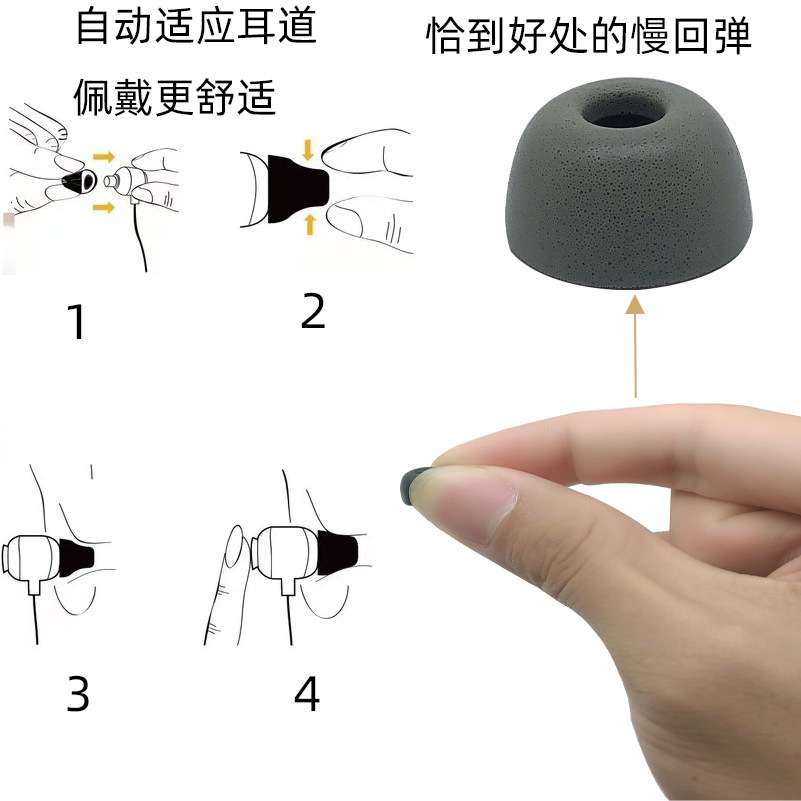 自动适应耳道

佩戴更舒适

恰到好处的慢回弹

1

2

3

4