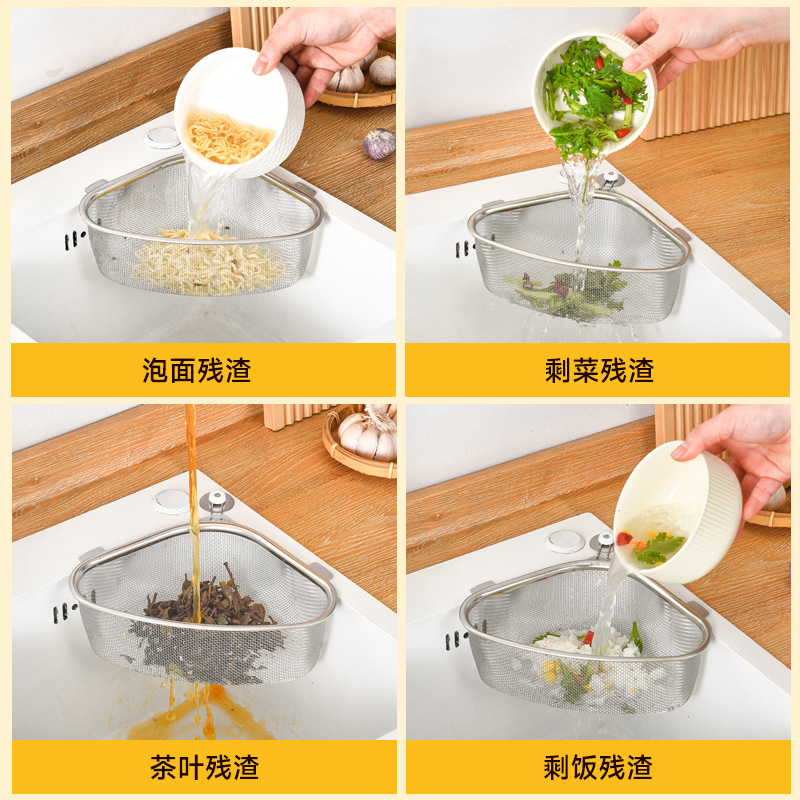 泡面残渣

剩菜残渣

茶叶残渣

剩饭残渣