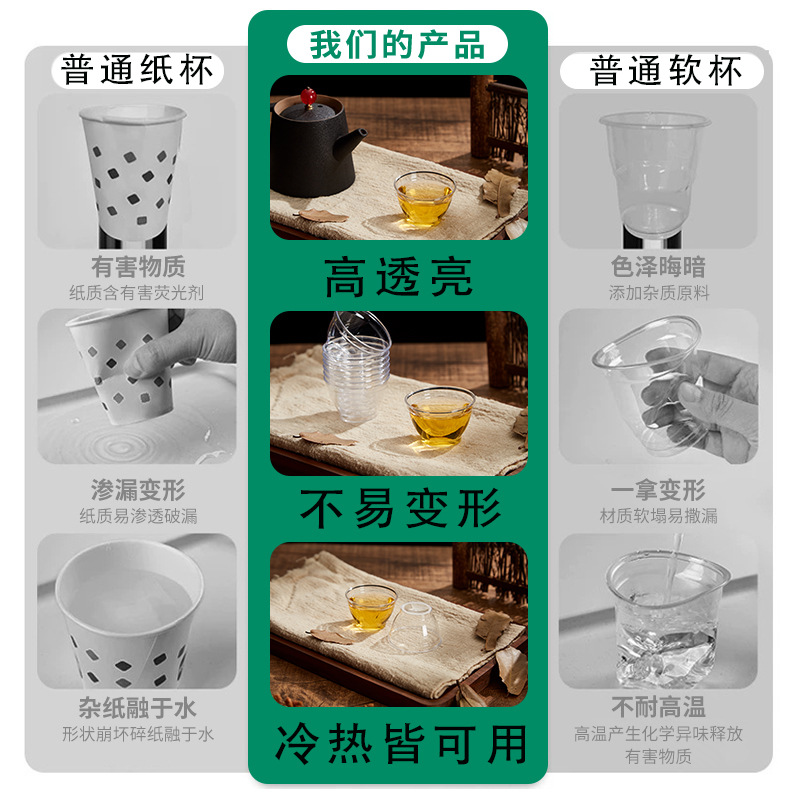 普通纸杯

有害物质
纸质含有害荧光剂

渗漏变形
纸质易渗透破漏

杂纸融于水
形状崩坏碎纸融于水

我们的产品

高透亮

不易变形

冷热皆可用

普通软杯

色泽晦暗
添加杂质原料

一拿变形
材质软塌易撒漏

不耐高温
高温产生化学异味释放有害物质