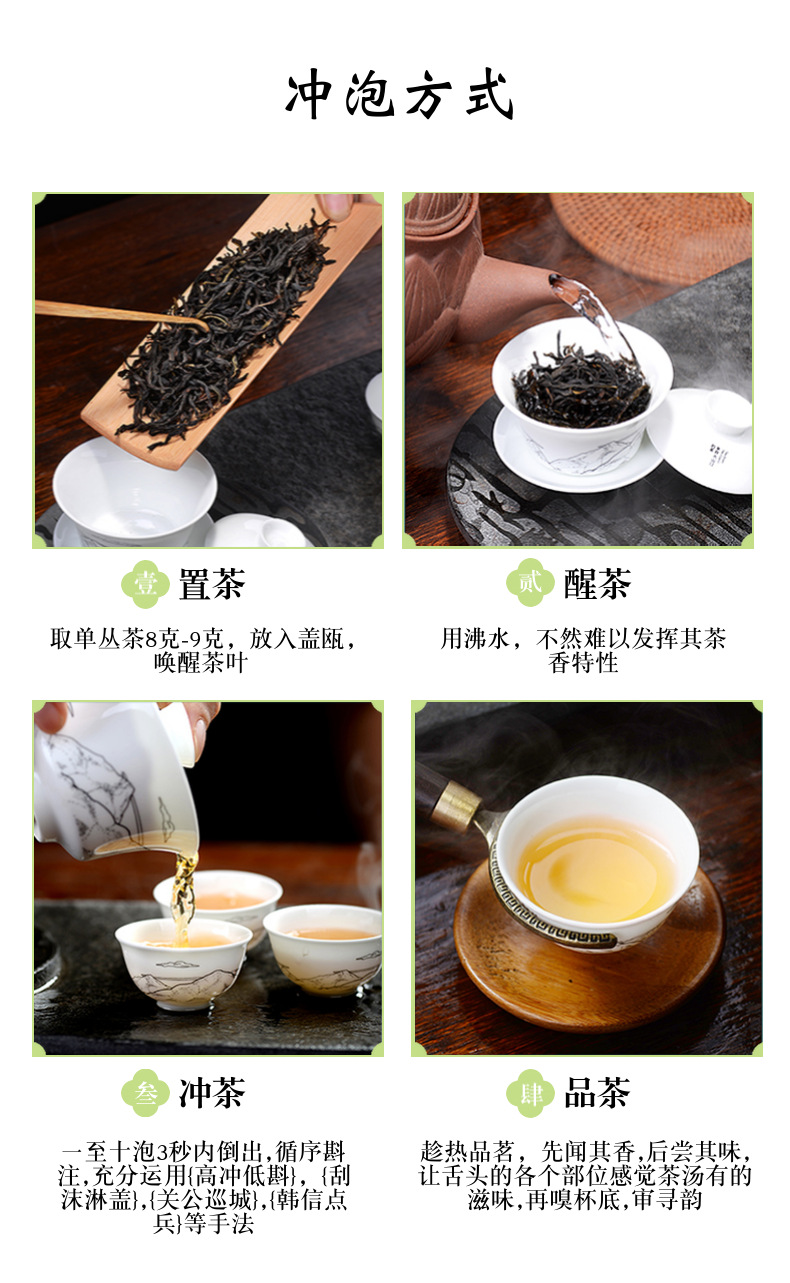 冲泡方式

壹 置茶

取单丛茶8克-9克，放入盖瓯，唤醒茶叶

贰 醒茶

用沸水，不然难以发挥其茶香特性

叁 冲茶

一至十泡3秒内倒出,循序斟注,充分运用{高冲低斟}，{刮沫淋盖},{关公巡城},{韩信点兵}等手法

肆 品茶

趁热品茗，先闻其香,后尝其味,让舌头的各个部位感觉茶汤有的滋味,再嗅杯底,审寻韵