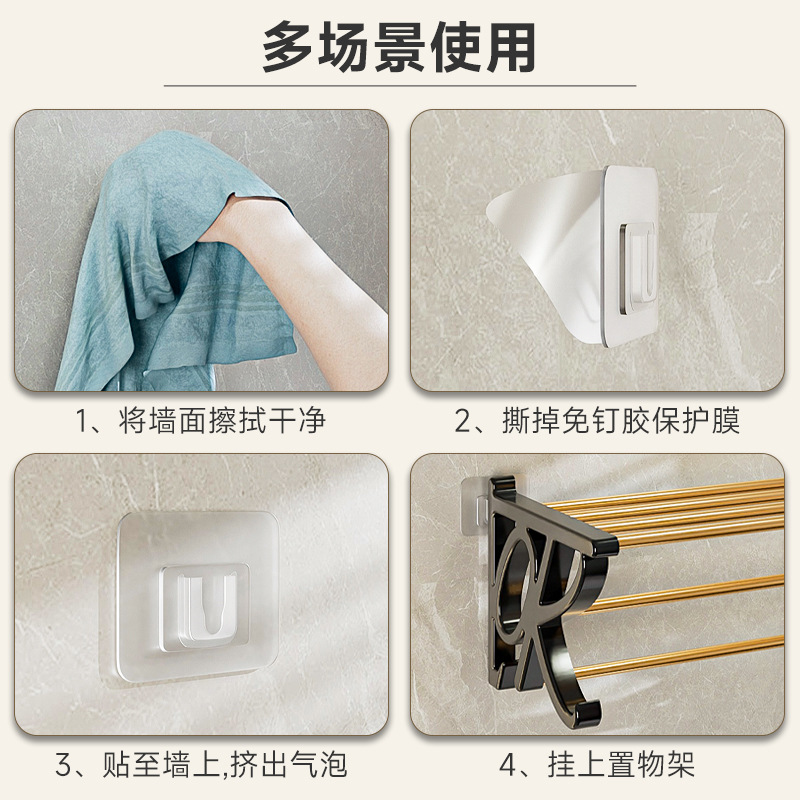 多场景使用

1、将墙面擦拭干净

2、撕掉免钉胶保护膜

3、贴至墙上,挤出气泡

4、挂上置物架