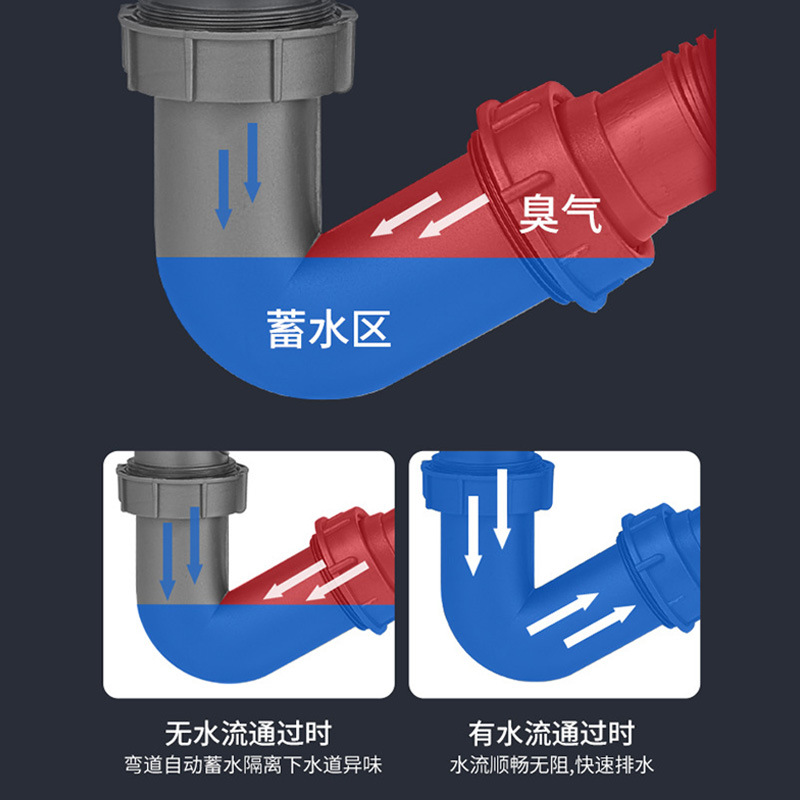 臭气

蓄水区

无水流通过时
弯道自动蓄水隔离下水道异味

有水流通过时
水流顺畅无阻,快速排水