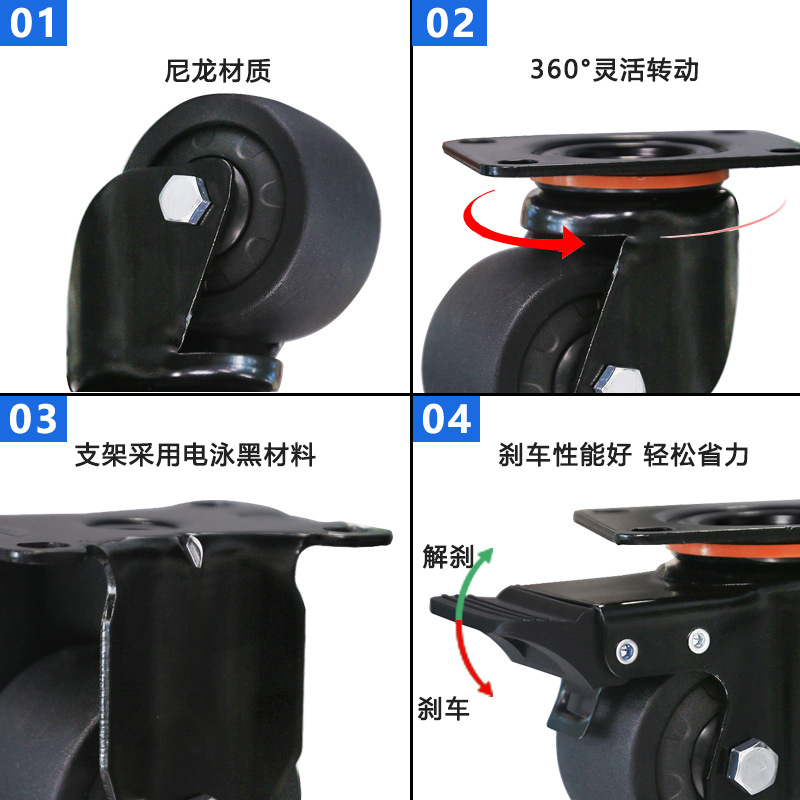 01

尼龙材质

02

360°灵活转动

03

支架采用电泳黑材料

04

刹车性能好 轻松省力

解刹

刹车