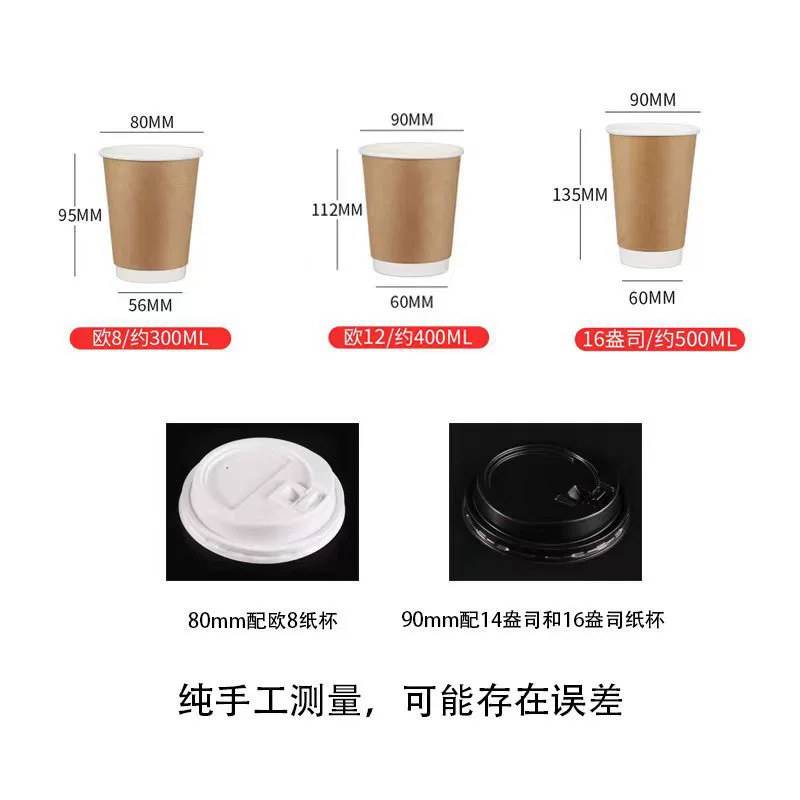 80MM
95MM
56MM
欧8/约300ML

90MM
112MM
60MM
欧12/约400ML

90MM
135MM
60MM
16盎司/约500ML

80mm配欧8纸杯

90mm配14盎司和16盎司纸杯

纯手工测量，可能存在误差