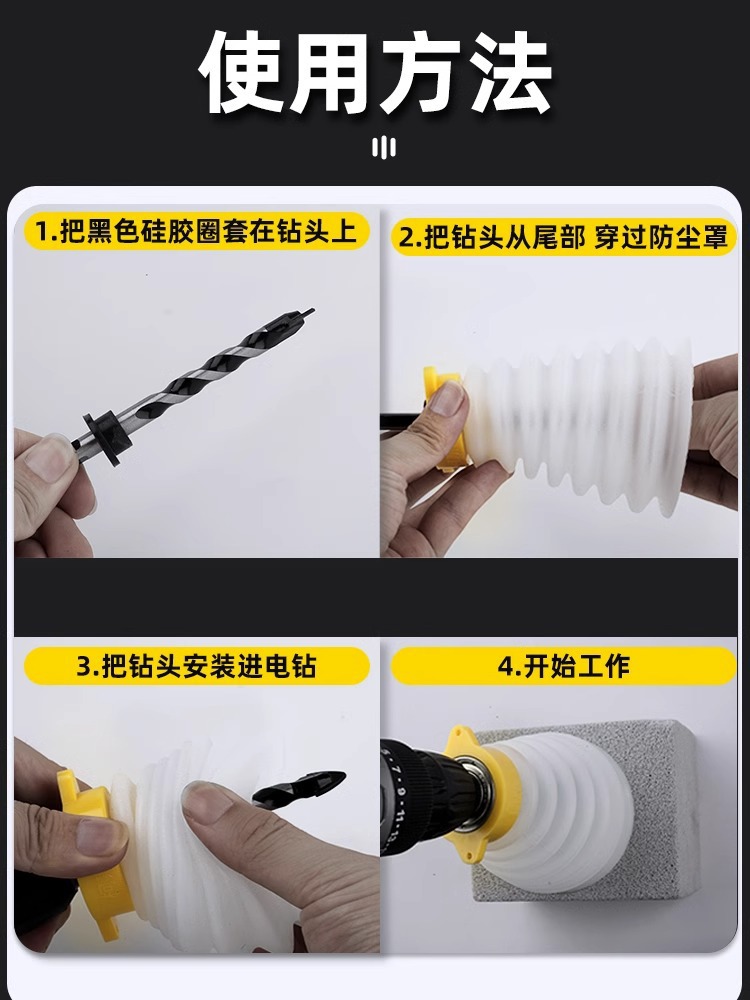 使用方法

1.把黑色硅胶圈套在钻头上

2.把钻头从尾部 穿过防尘罩

3.把钻头安装进电钻

4.开始工作