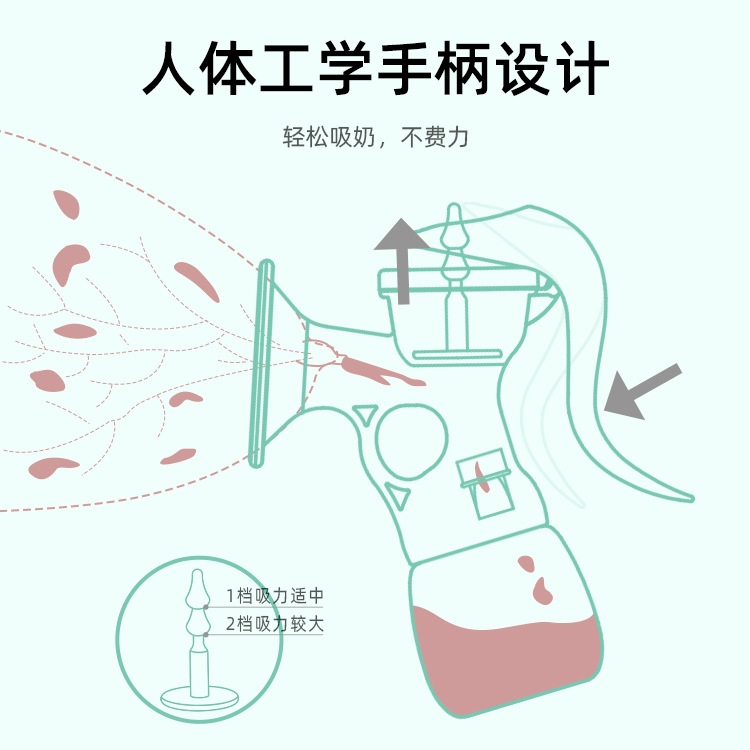 人体工学手柄设计

轻松吸奶，不费力

1档吸力适中
2档吸力较大