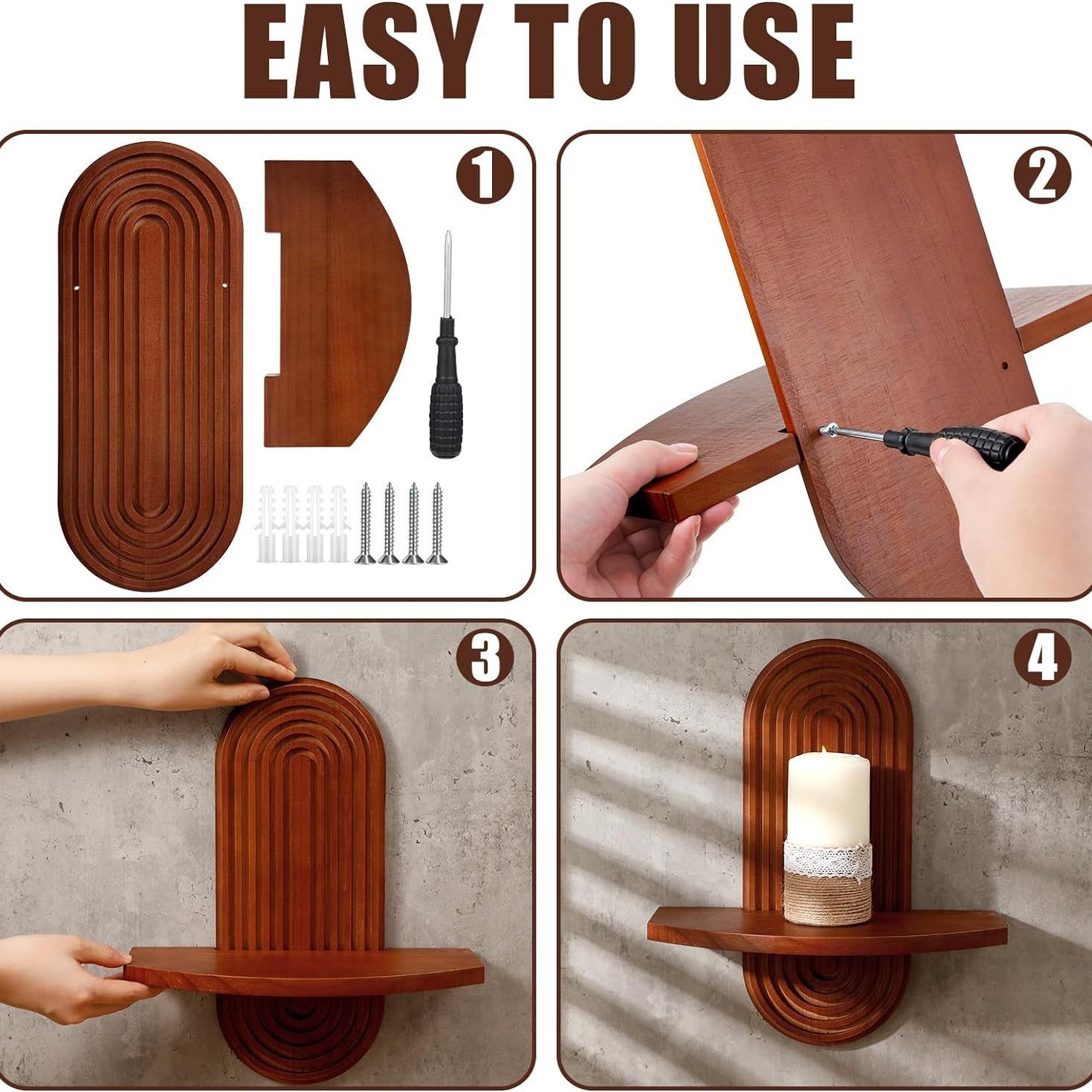 EASY TO USE

1

2

3

4