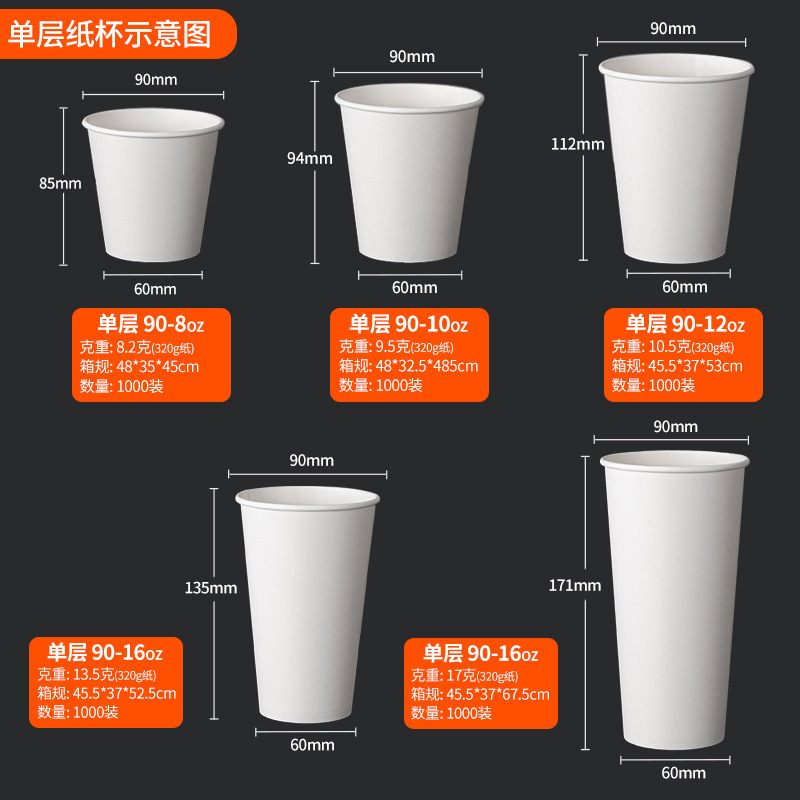 单层纸杯示意图

90mm
85mm
60mm
单层 90-8oz
克重: 8.2克(320g纸)
箱规: 48*35*45cm
数量: 1000装

90mm
94mm
60mm
单层 90-10oz
克重: 9.5克(320g纸)
箱规: 48*32.5*485cm
数量: 1000装

90mm
112mm
60mm
单层 90-12oz
克重: 10.5克(320g纸)
箱规: 45.5*37*53cm
数量: 1000装

90mm
135mm
60mm
单层 90-16oz
克重: 13.5克(320g纸)
箱规: 45.5*37*52.5cm
数量: 1000装

90mm
171mm
60mm
单层 90-16oz
克重: 17克(320g纸)
箱规: 45.5*37*67.5cm
数量: 1000装