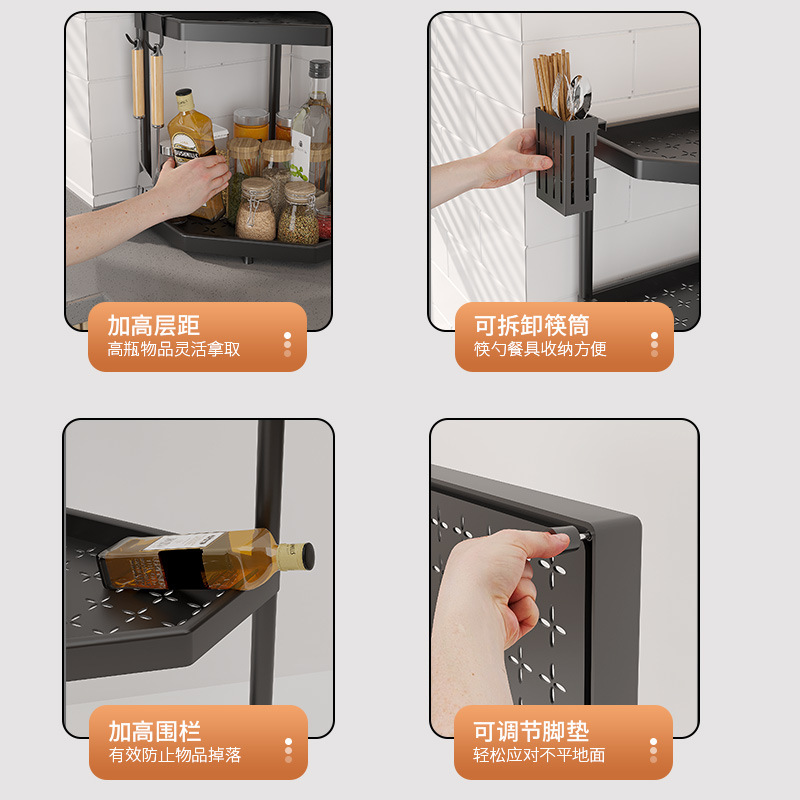 加高层距
高瓶物品灵活拿取

可拆卸筷筒
筷勺餐具收纳方便

加高围栏
有效防止物品掉落

可调节脚垫
轻松应对不平地面