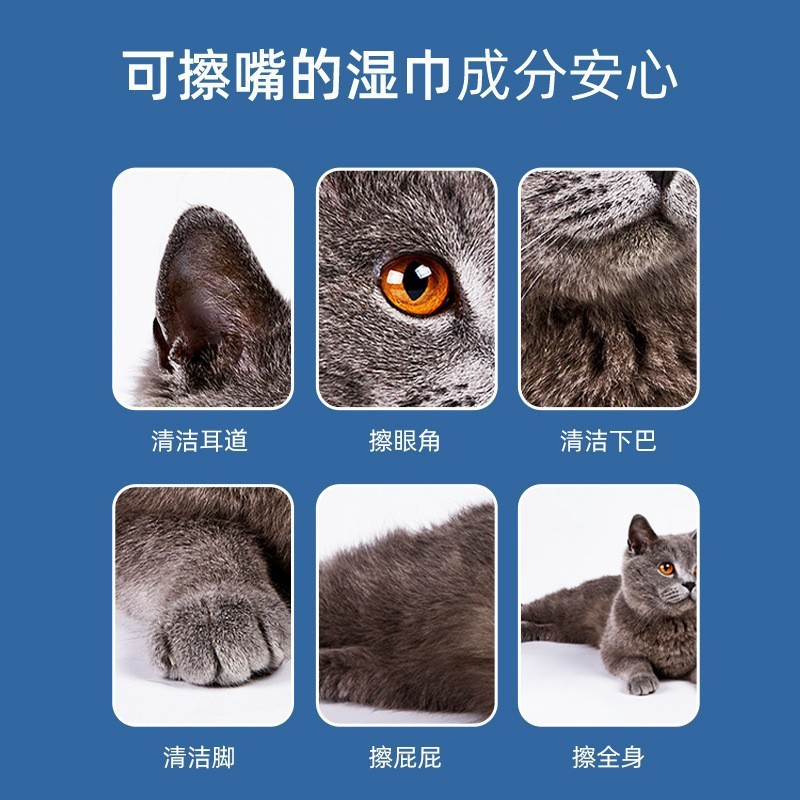 可擦嘴的湿巾成分安心

清洁耳道

擦眼角

清洁下巴

清洁脚

擦屁屁

擦全身